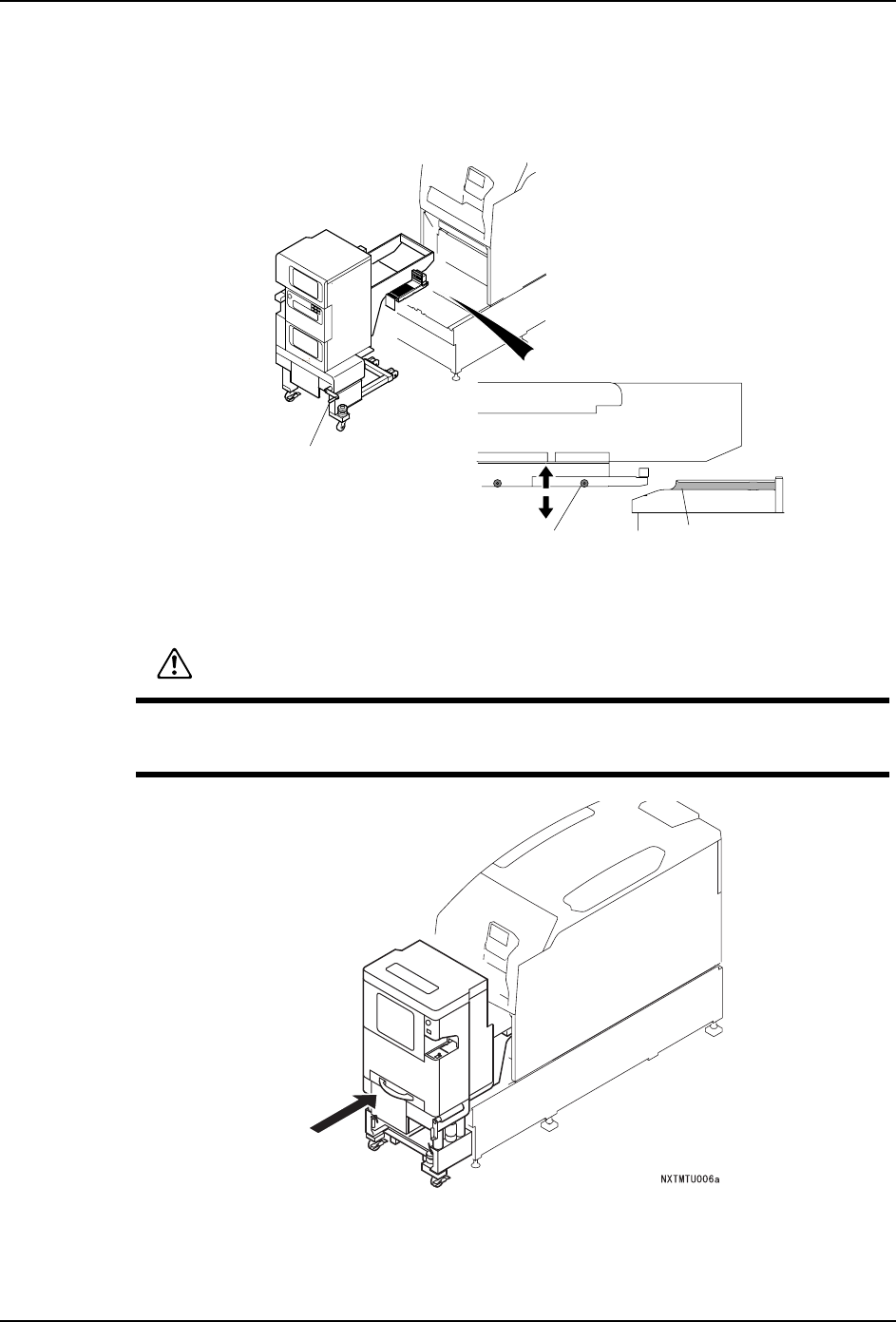 NXTMTU006a