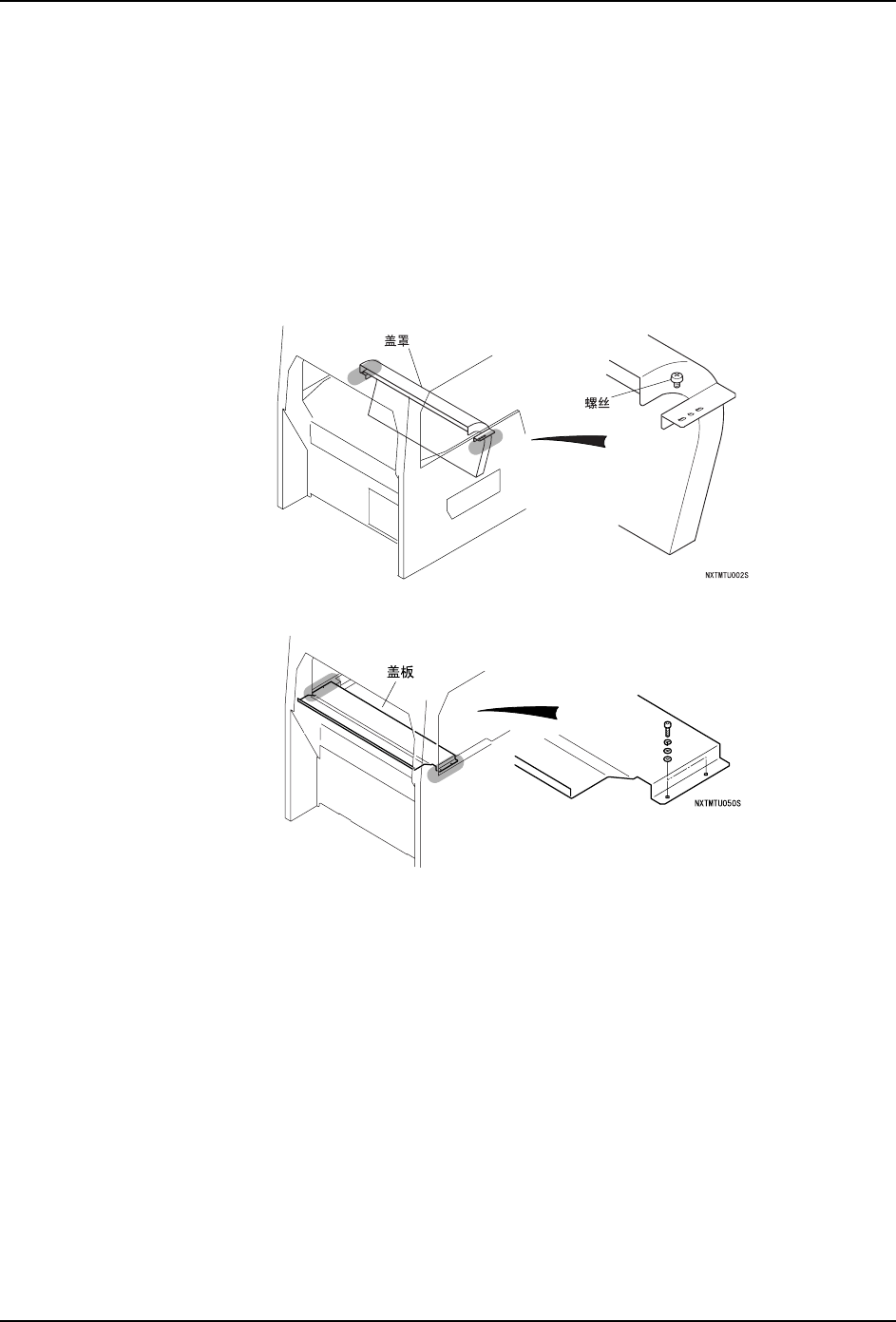 盖罩

螺丝

NXTMTU002S

盖板

NXTMTU050S