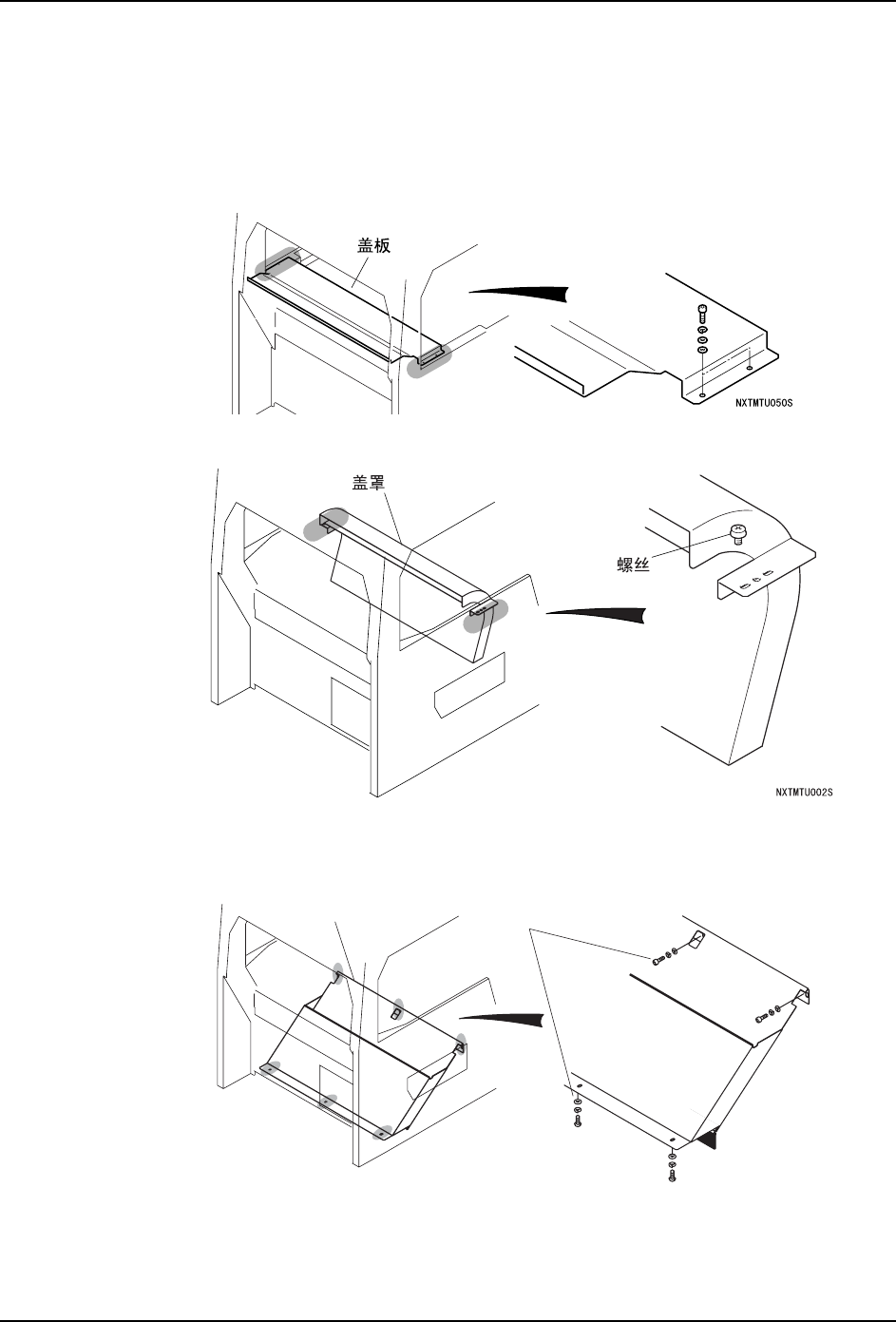 盖板

NXTMTU050S

盖罩

螺丝

NXTMTU002S