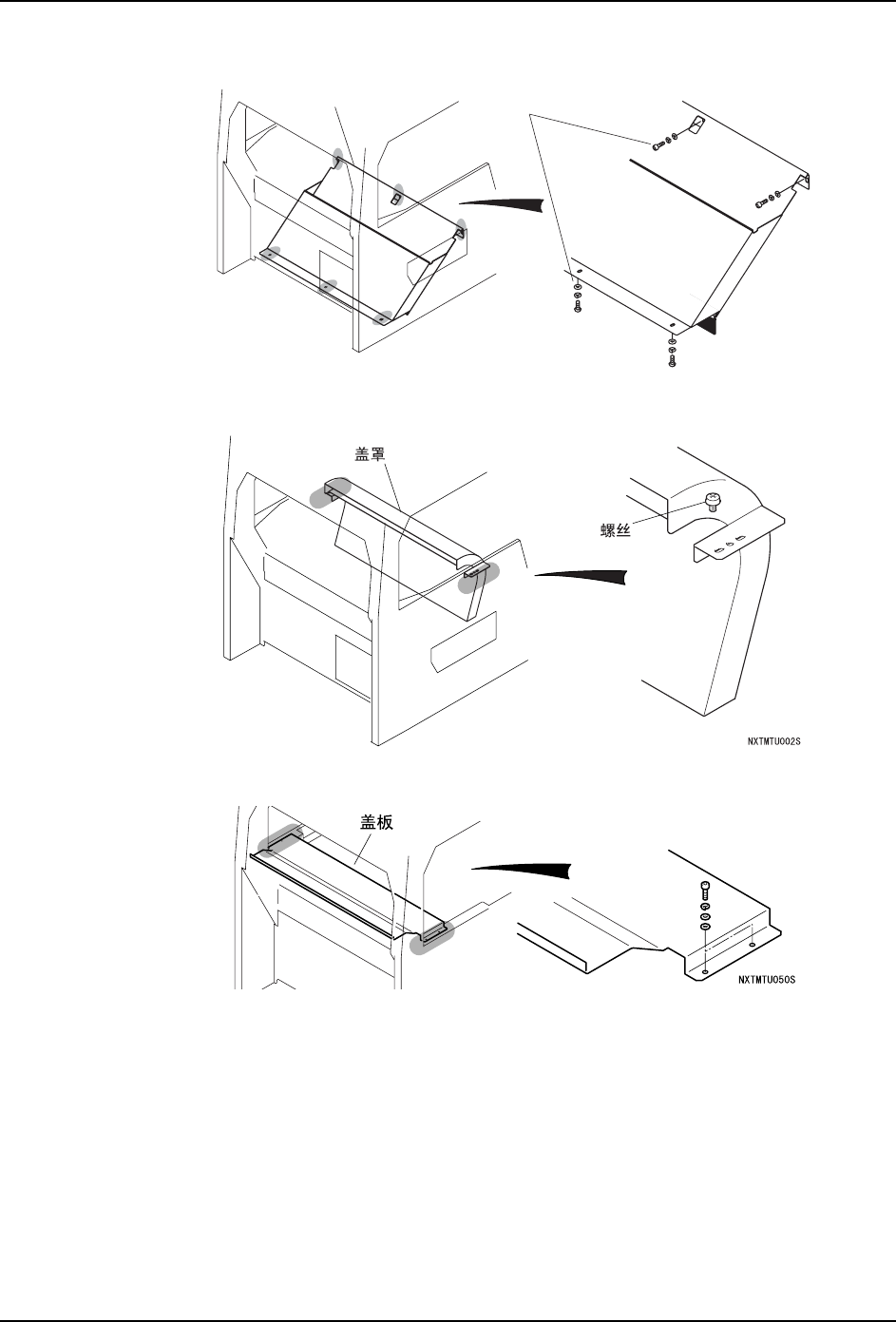 盖罩

螺丝

NXTMTU002S

盖板

NXTMTU050S