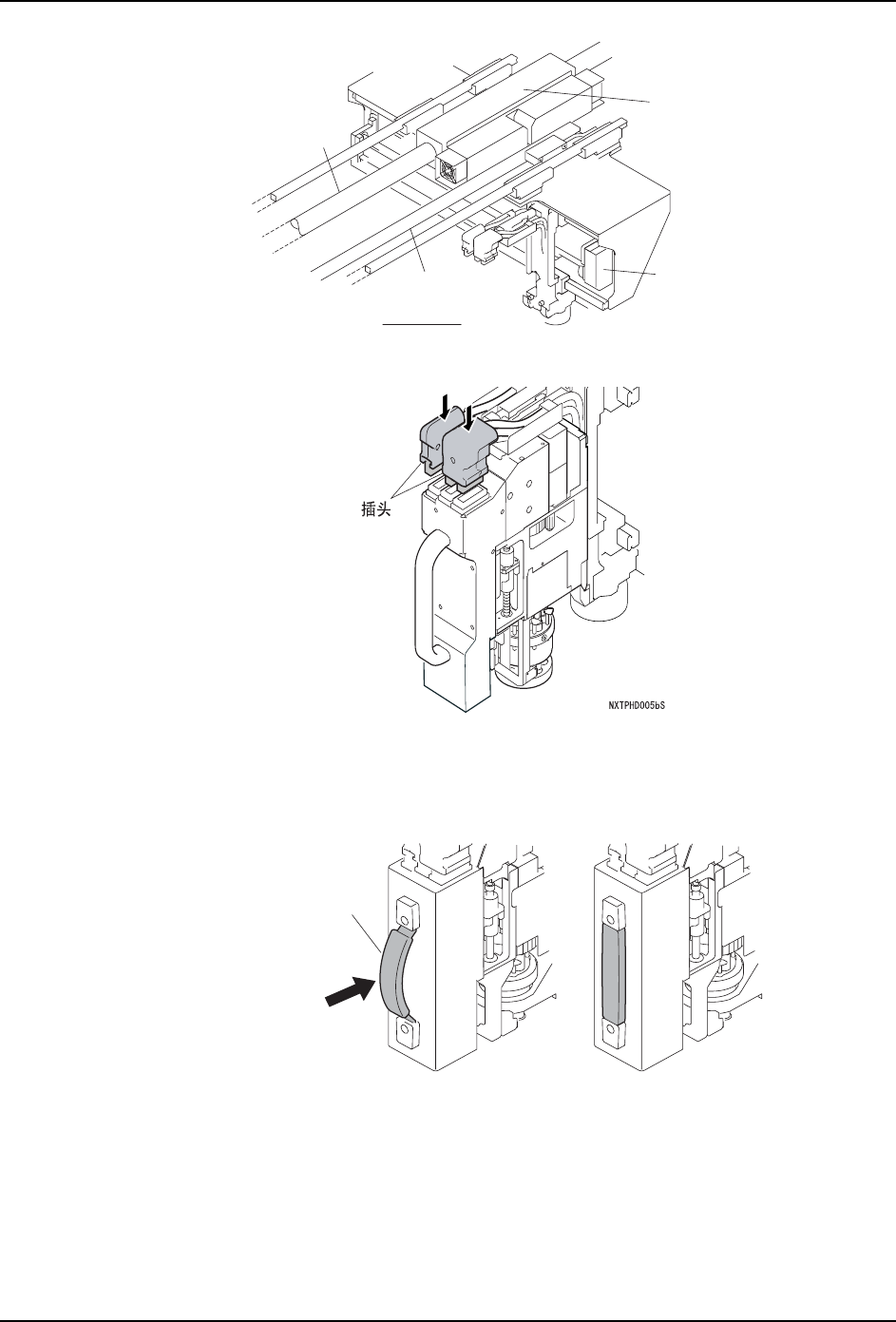 插头

NXTPHD005bS