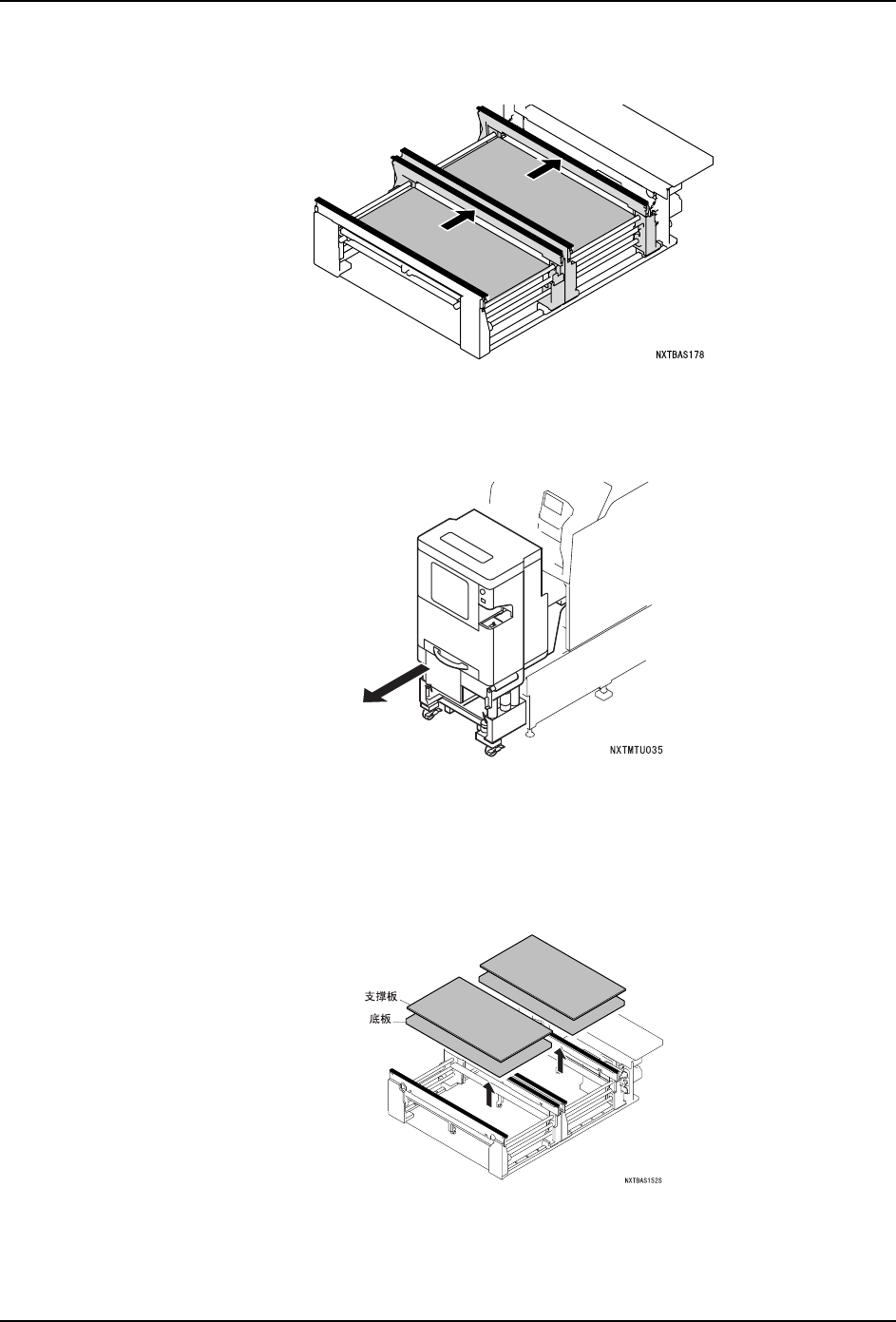 NXTBAS178

NXTMTU035

支撑板
底板

NXTBAS152S