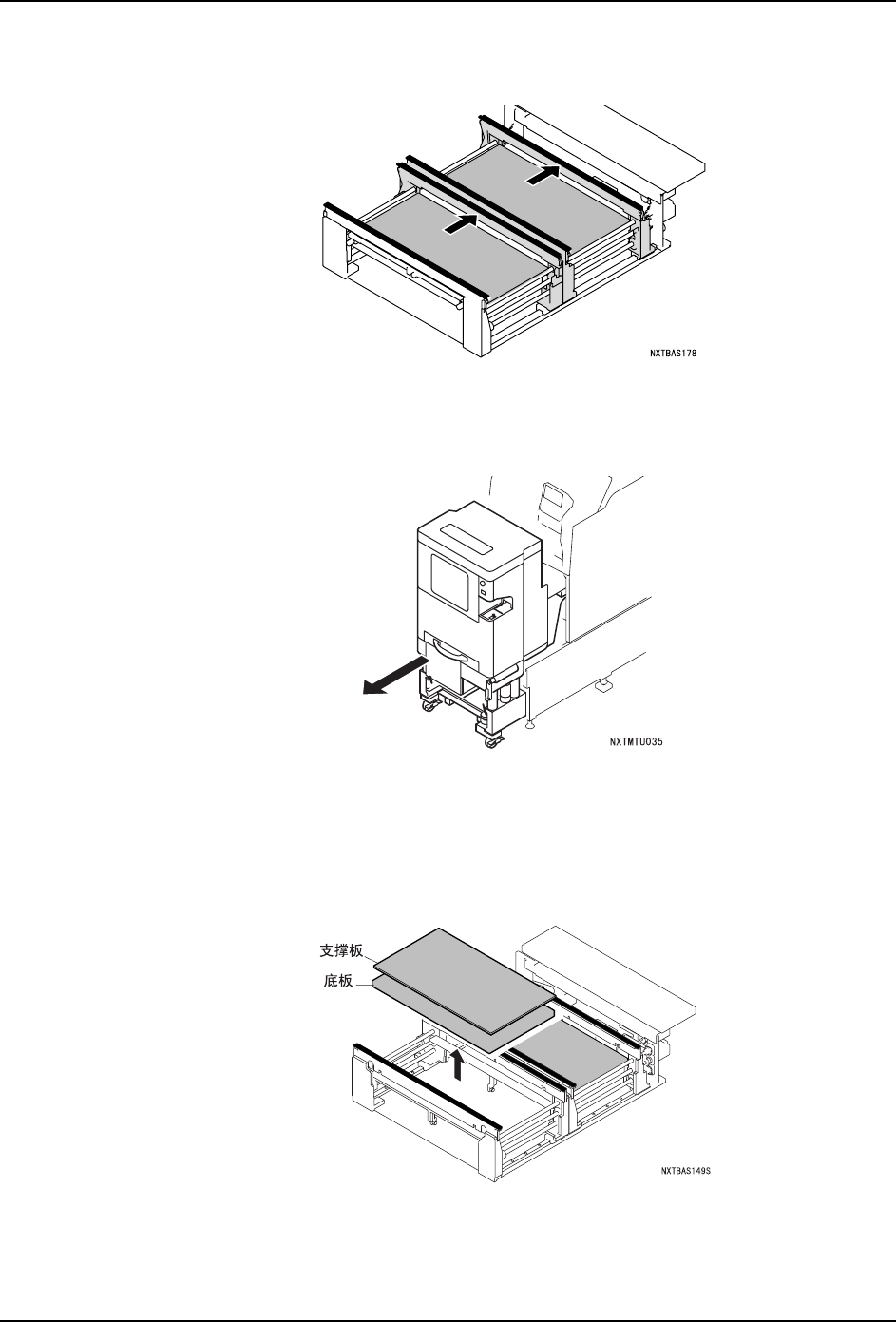 NXTBAS178

NXTMTU035

支撑板
底板

NXTBAS149S