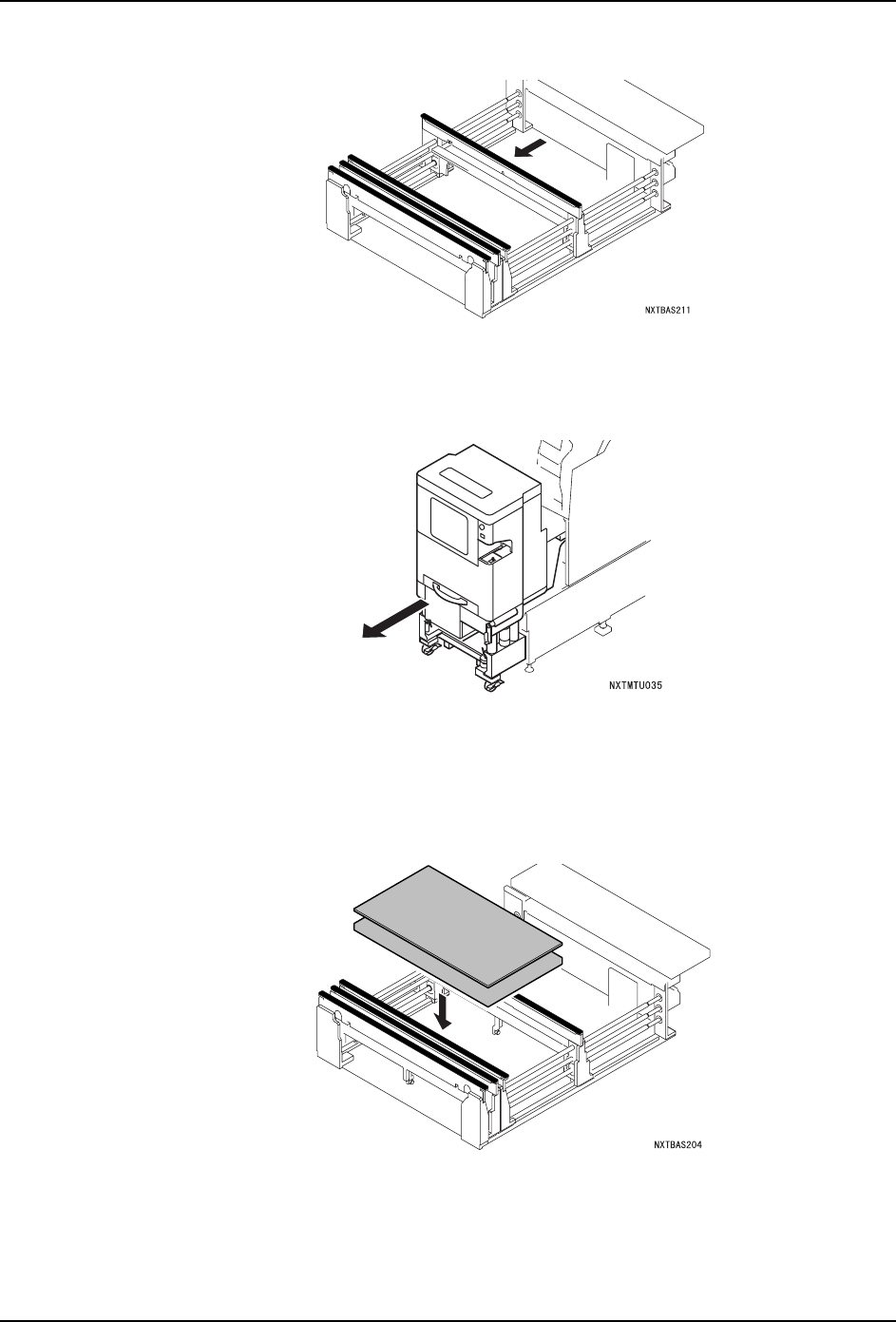 NXTBAS211

NXTMTU035

NXTBAS204