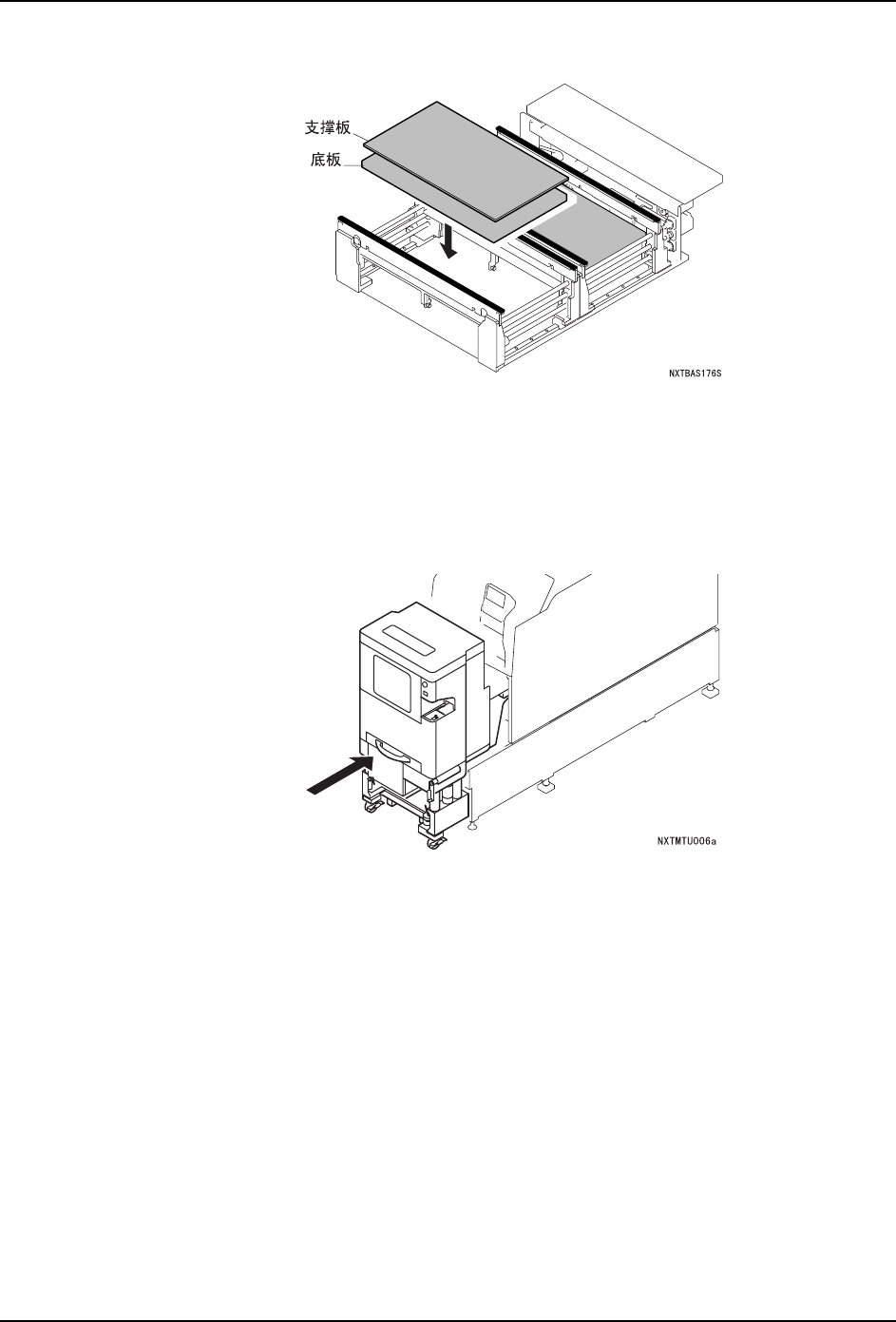 支撑板
底板
NXTBAS176S

NXTMTU006a