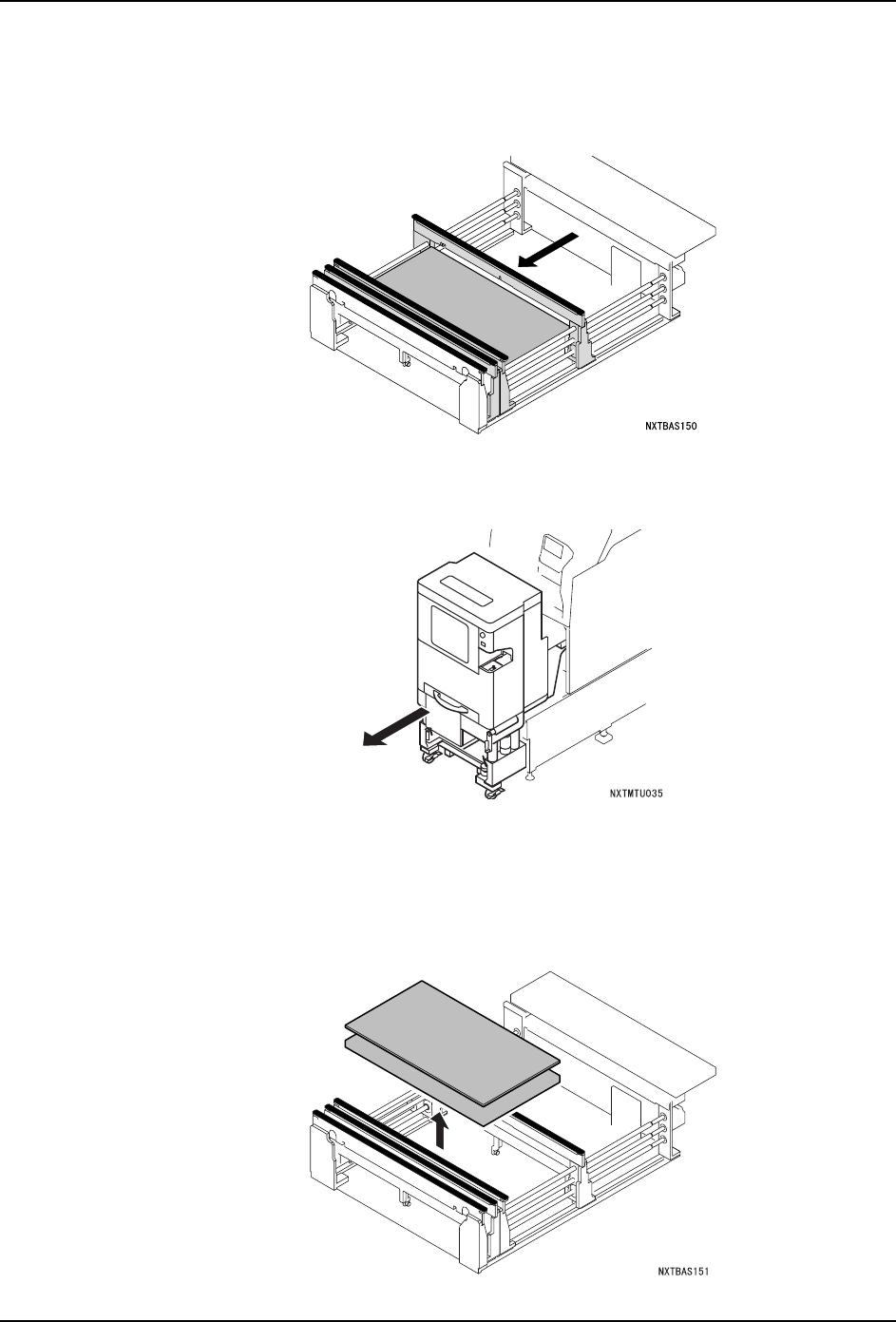 NXTBAS150

NXTMTU035

NXTBAS151