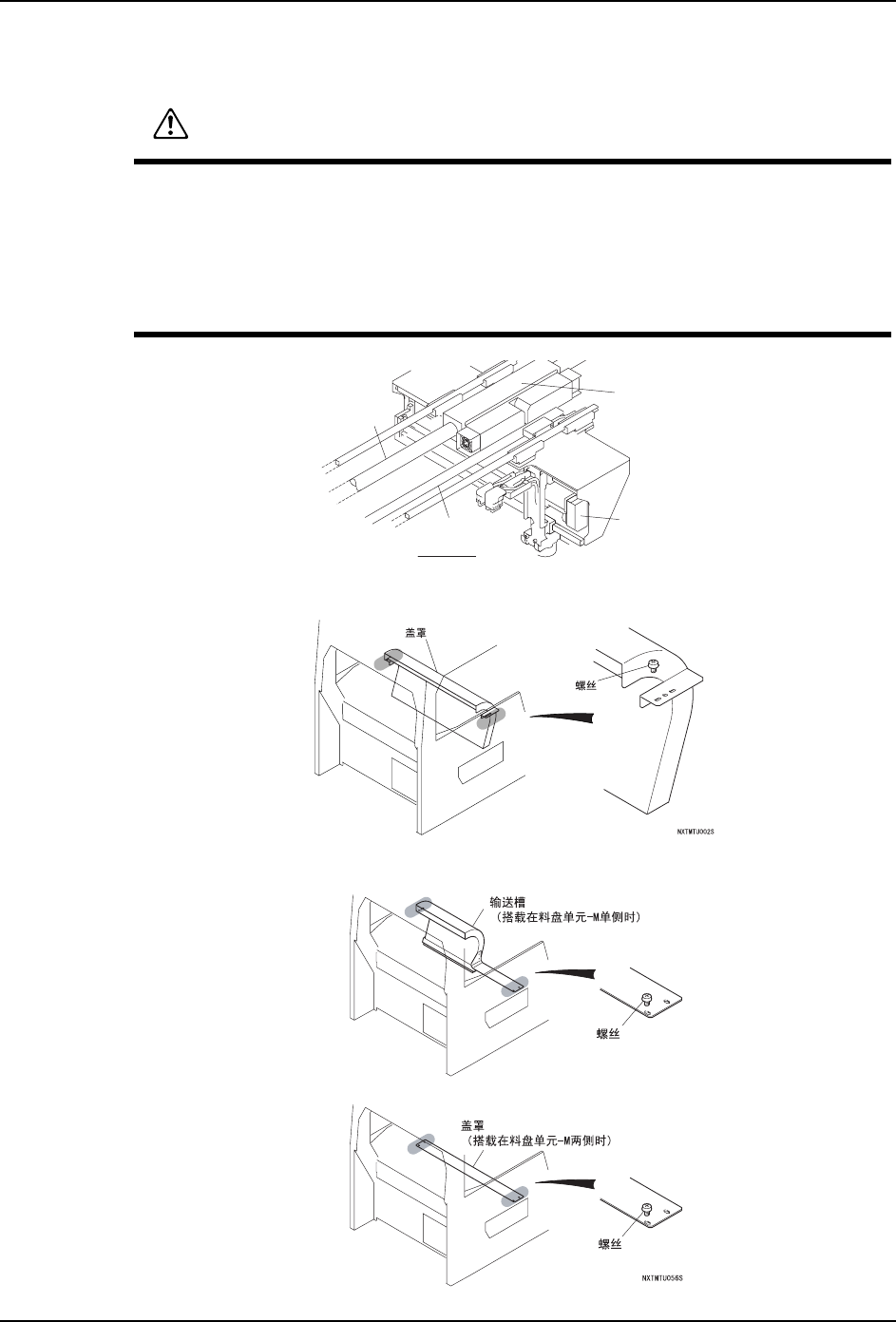 盖罩

螺丝

NXTMTU002S

输送槽
（搭载在料盘单元-M单侧时）

螺丝

盖罩
（搭载在料盘单元-M两侧时）

螺丝

NXTMTU056S