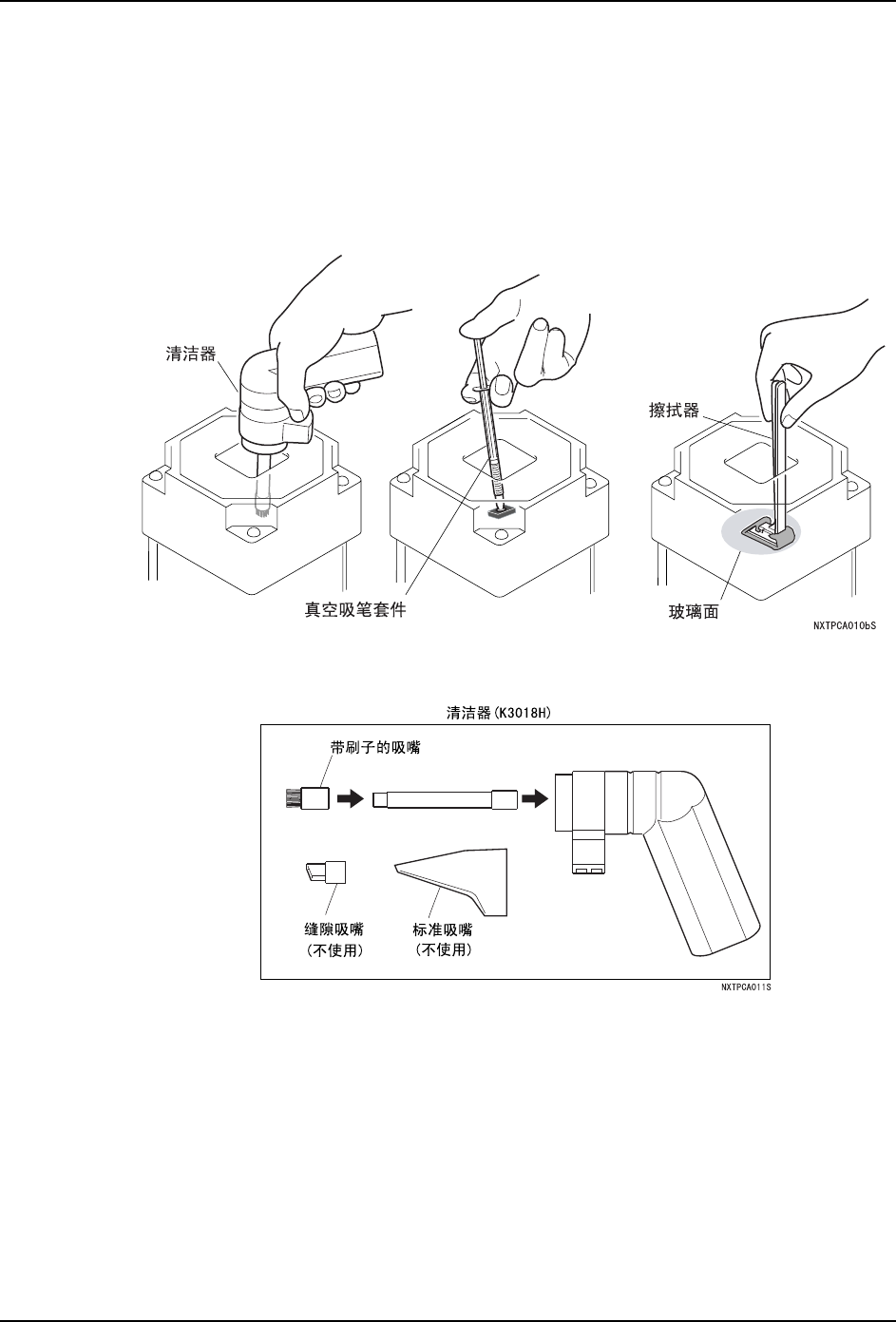 清洁器

擦拭器

真空吸笔套件

玻璃面

NXTPCA010bS

清洁器(K3018H)

带刷子的吸嘴

缝隙吸嘴
(不使用)

标准吸嘴
(不使用)

NXTPCA011S