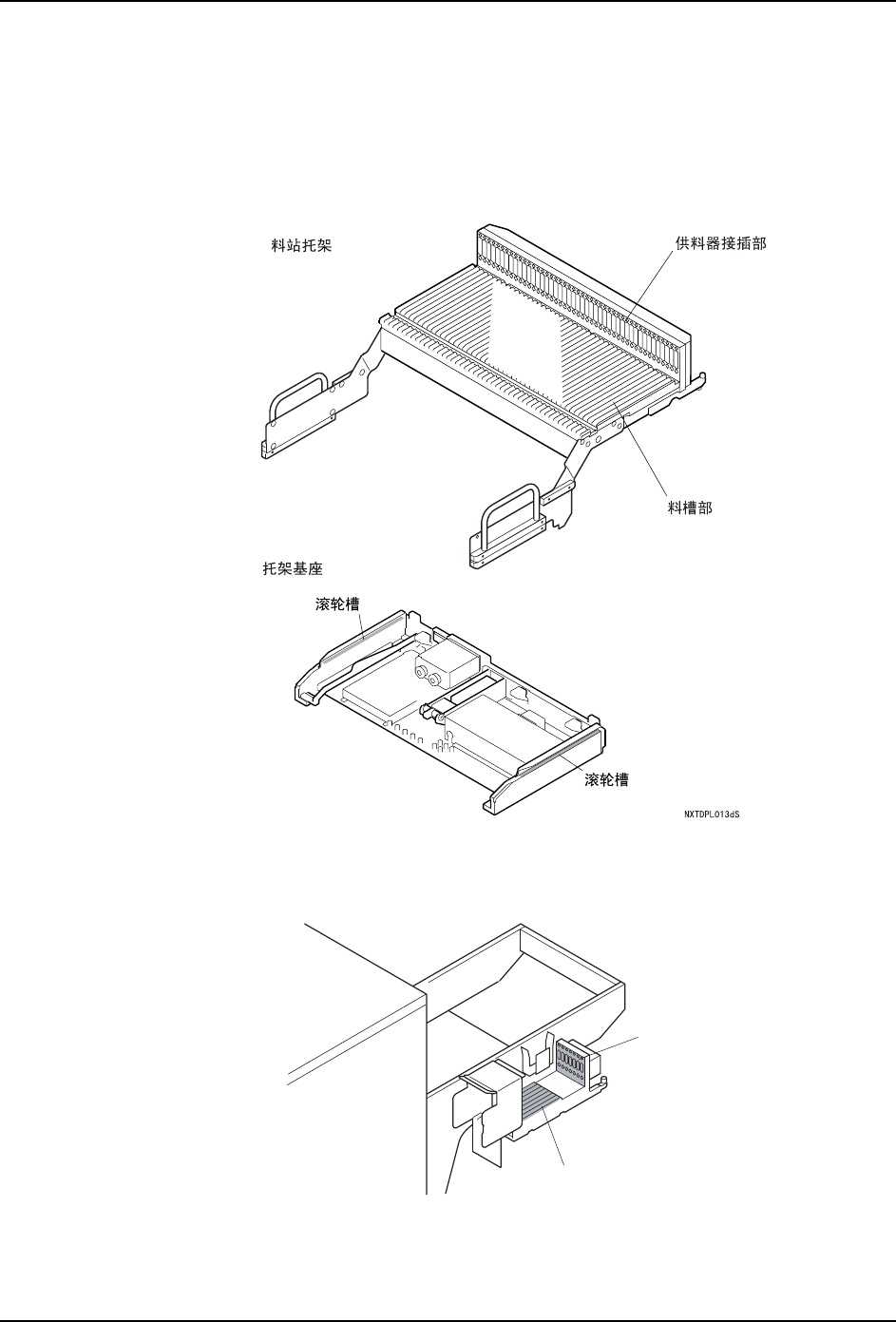 料站托架

供料器接插部

料槽部

托架基座

滚轮槽

滚轮槽

NXTDPL013dS