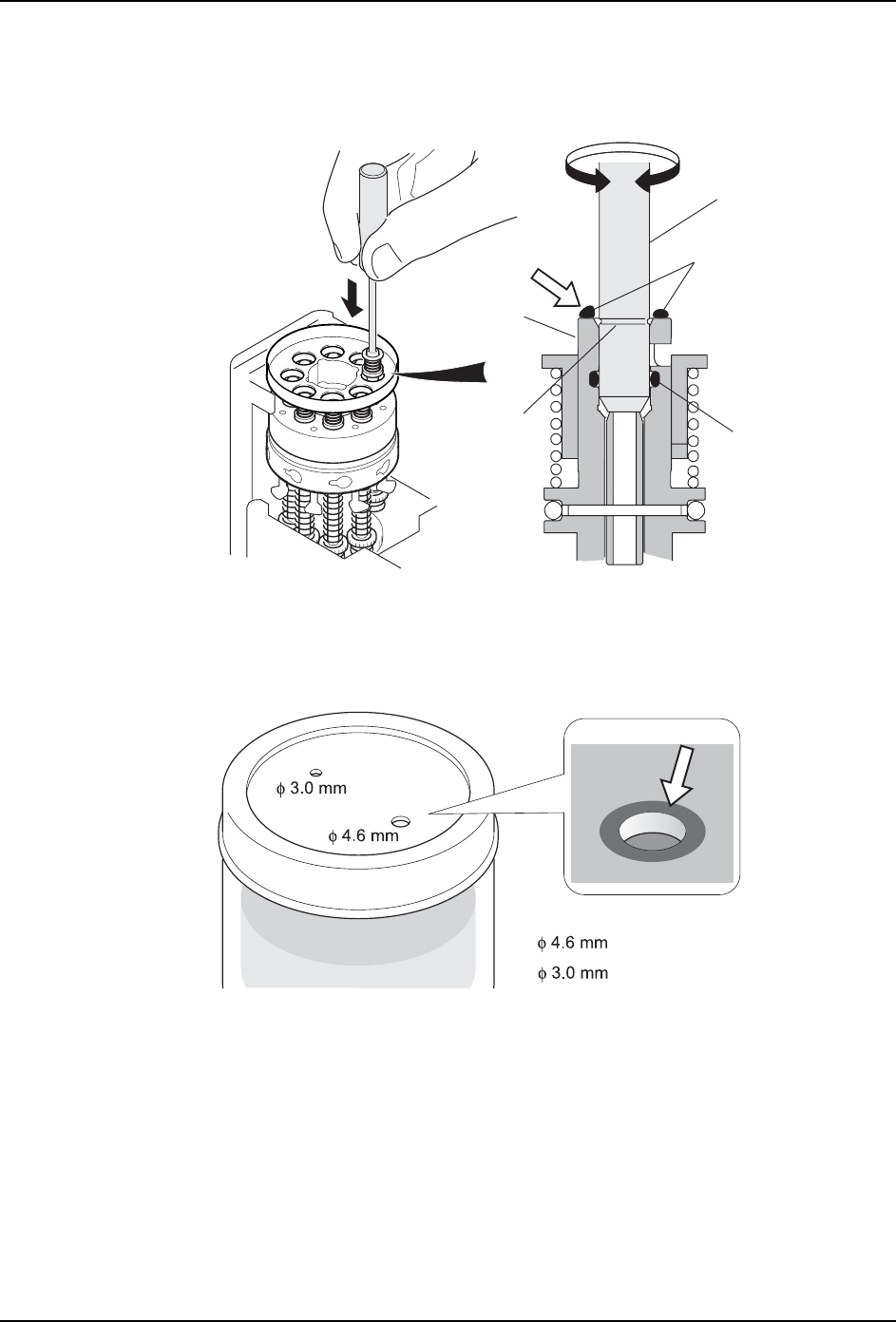 $\phi$ 3.0 mm

$\phi$ 4.6 mm

$\phi$ 4.6 mm

$\phi$ 3.0 mm