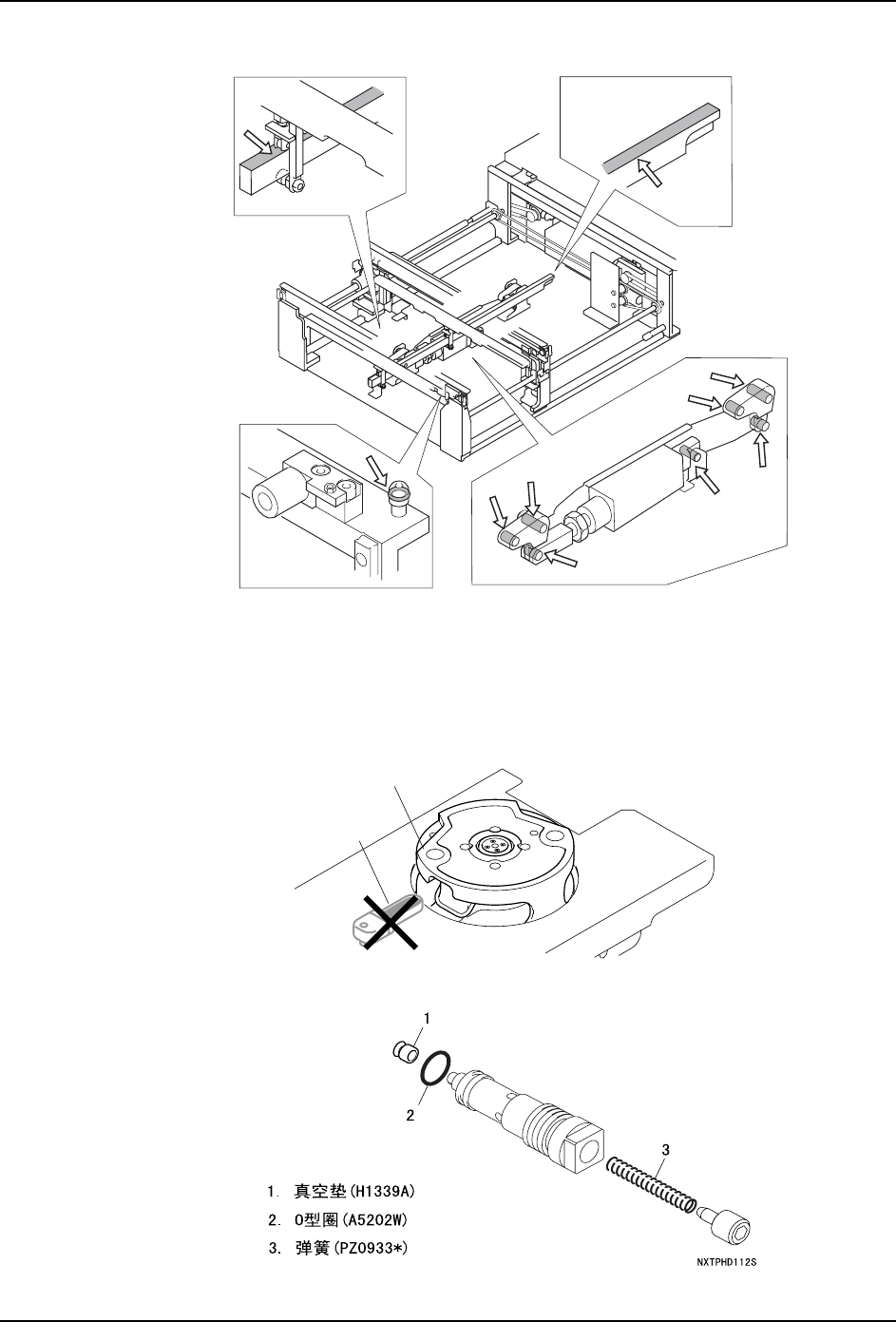 1

2

3

1. 真空垫(H1339A)
2. O型圈(A5202W)
3. 弹簧(PZ0933*)

NXTPHD112S