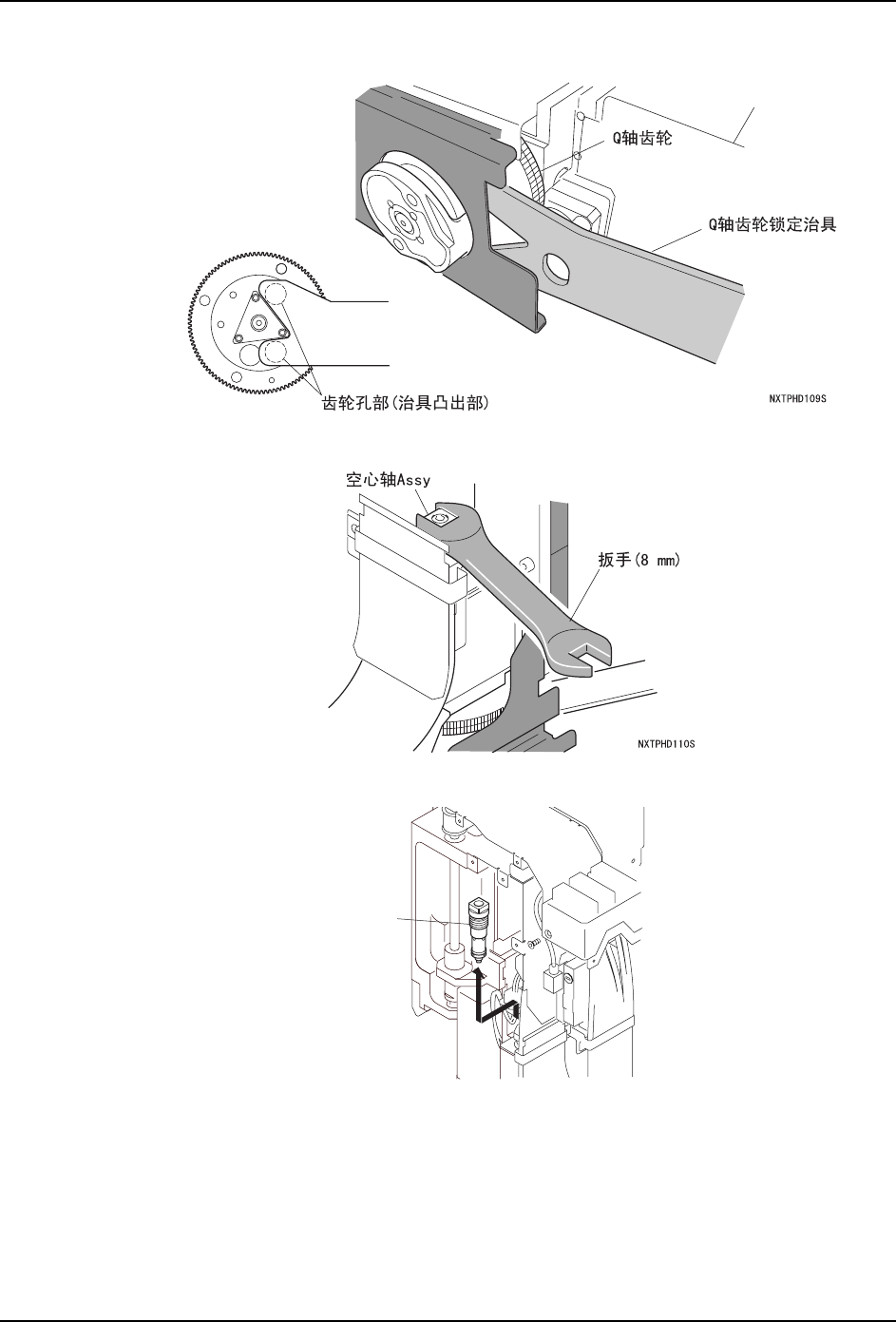 Q轴齿轮

Q轴齿轮锁定治具

齿轮孔部(治具凸出部)

NXTPHD109S

空心轴Assy

扳手(8 mm)

NXTPHD110S