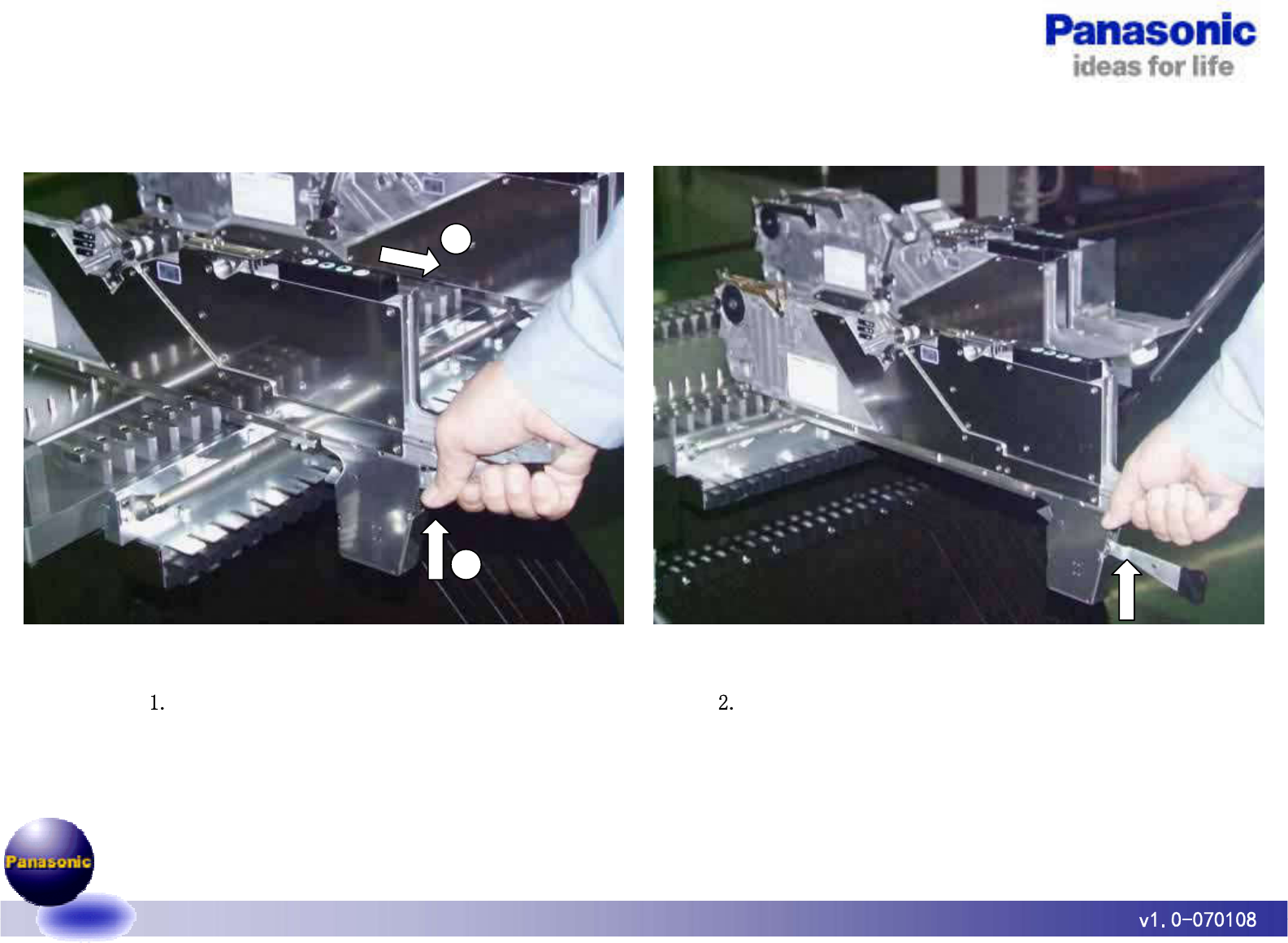 Panasonic
ideas for life

1.

2.

Panasonic

v1.0-070108