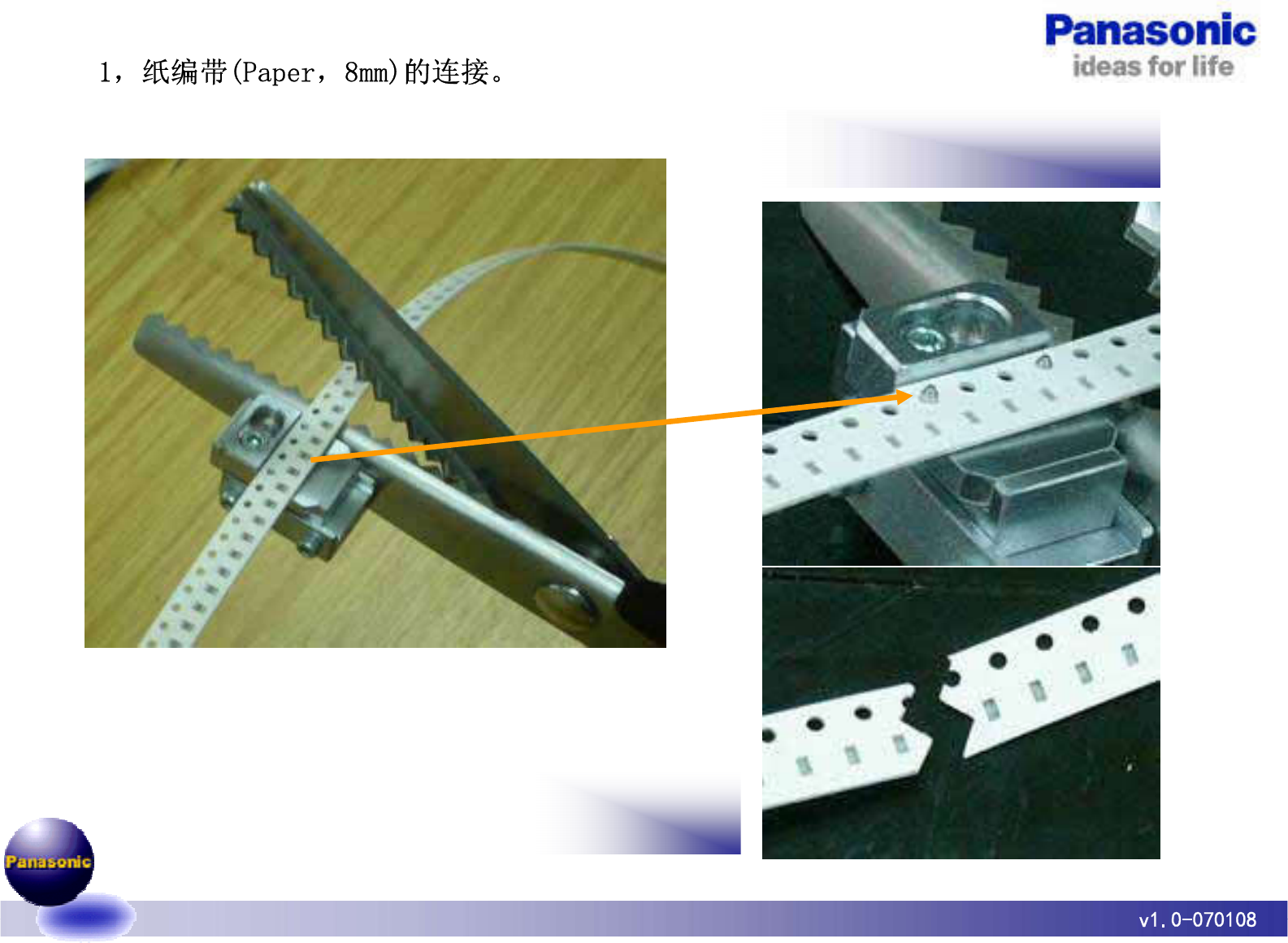 1，纸编带(Paper，8mm)的连接。

Panasonic
ideas for life

Panasonic

v1.0-070108