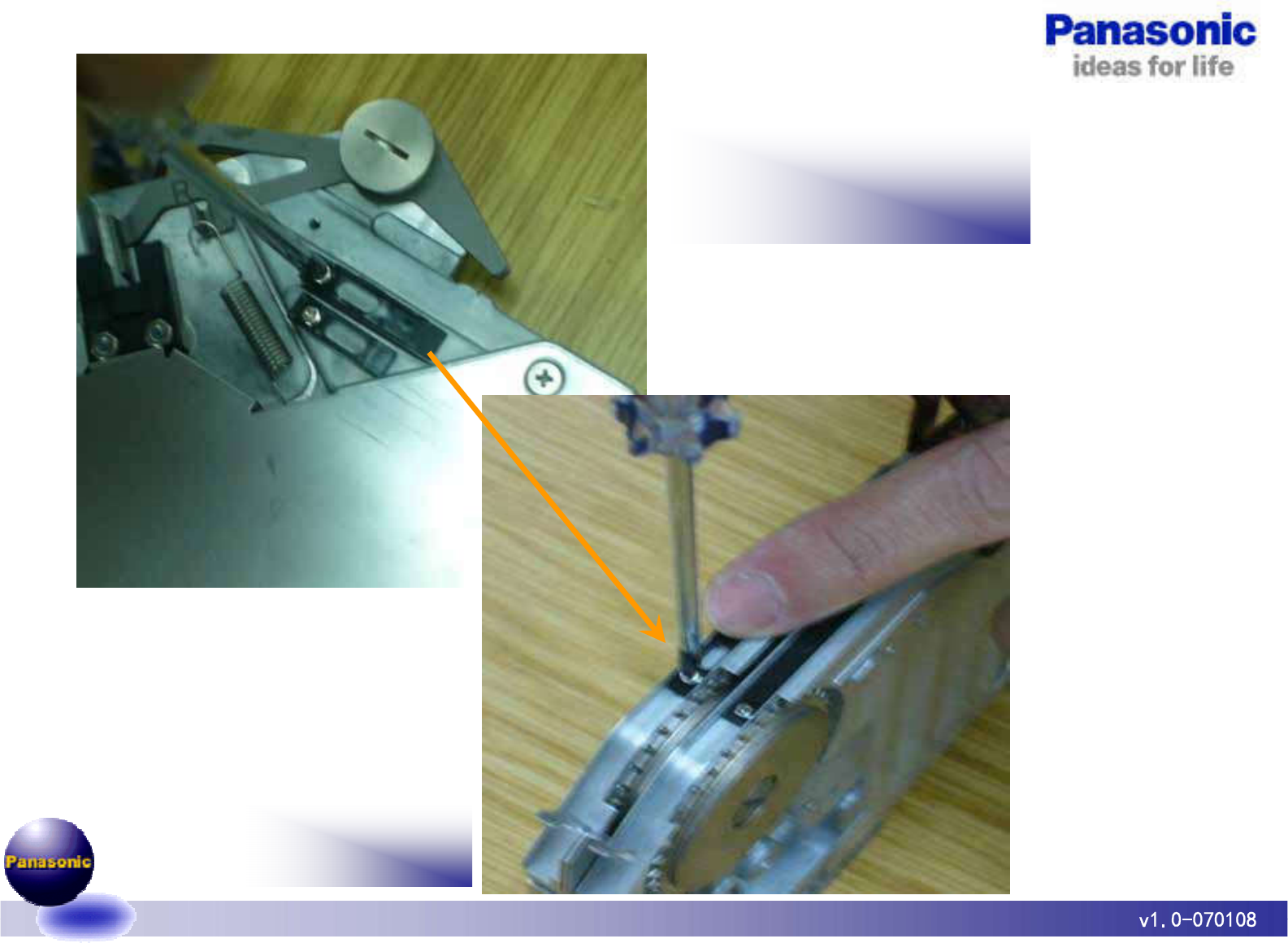 Panasonic
ideas for life

Panasonic

v1.0-070108