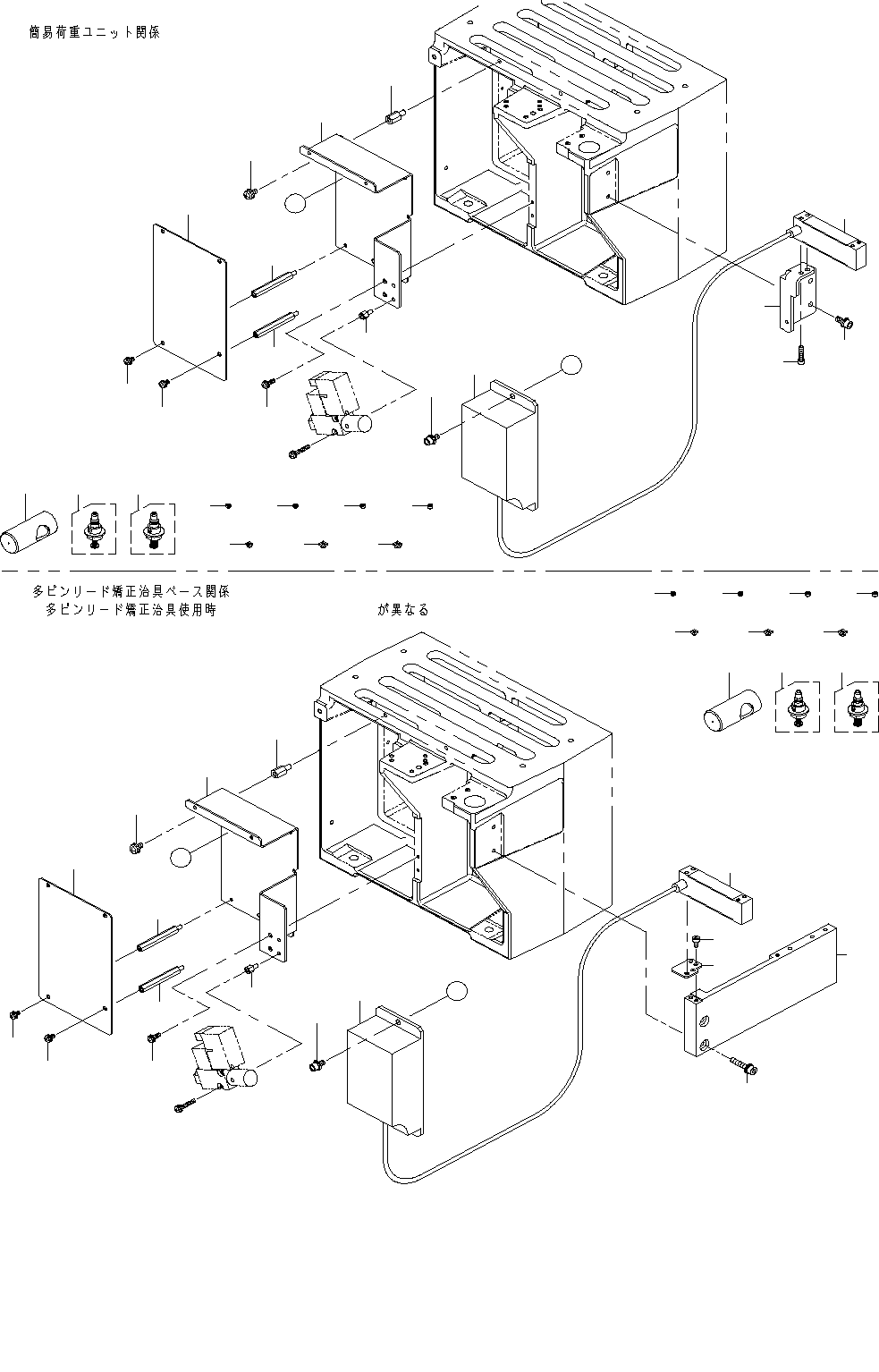 簡易荷重ユニット関係

多ピンリード矯正治具ベース関係
多ピンリード矯正治具使用時

が異なる