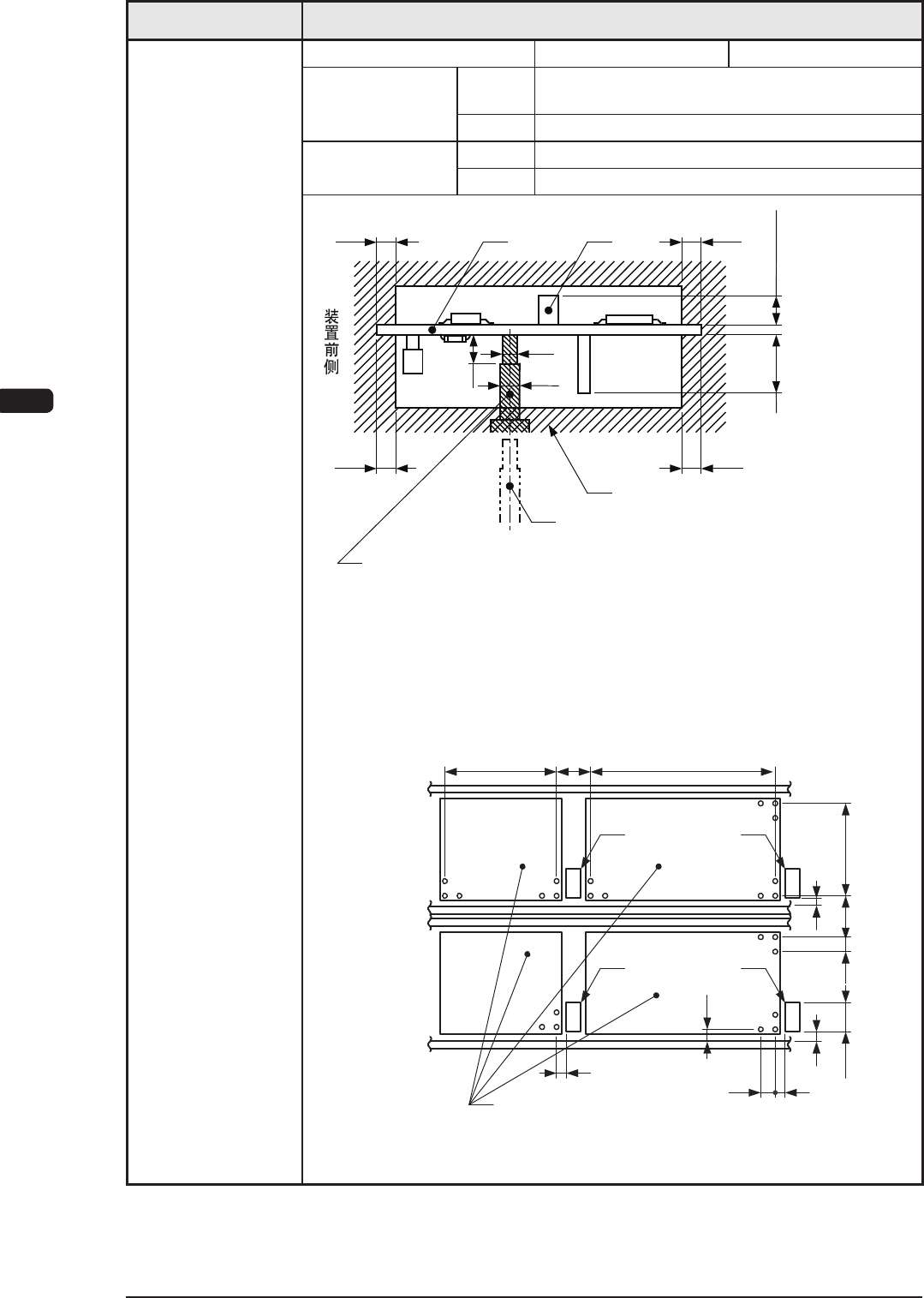 装置前側