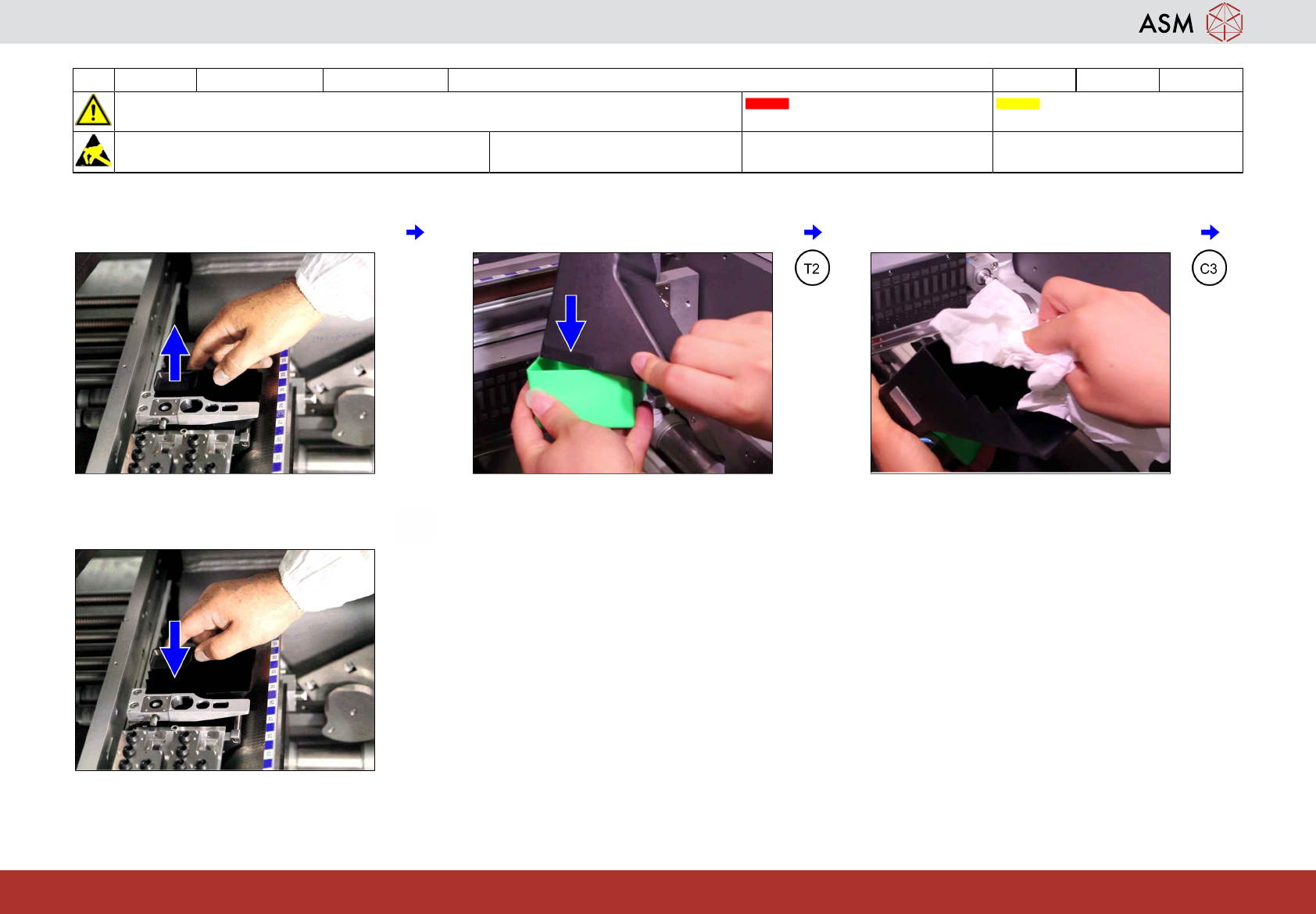 ASM

T2

C3