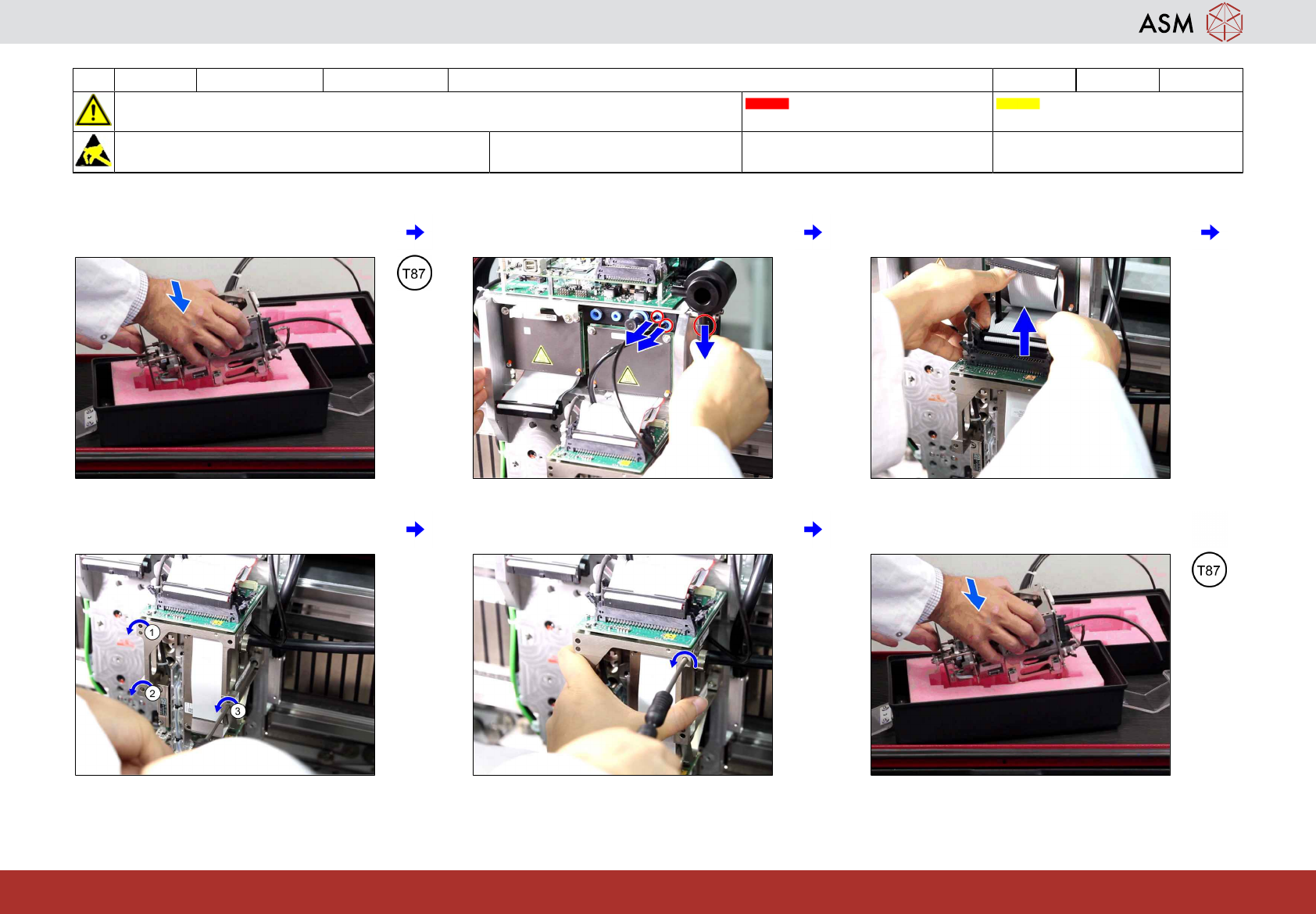 ASM

T87

1
2
3

T87