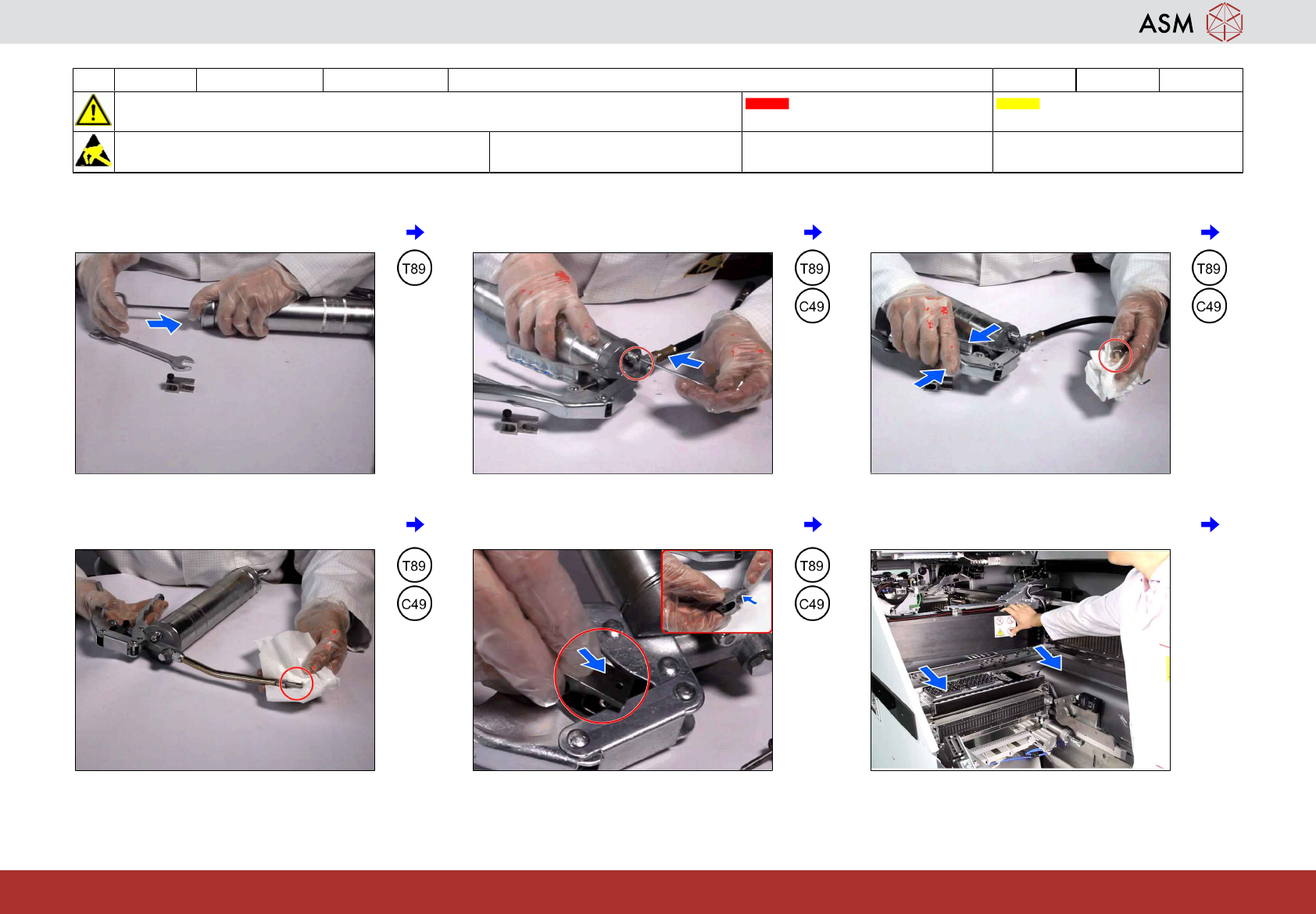 ASM

T89

T89
C49

T89
C49

T89
C49

T89
C49