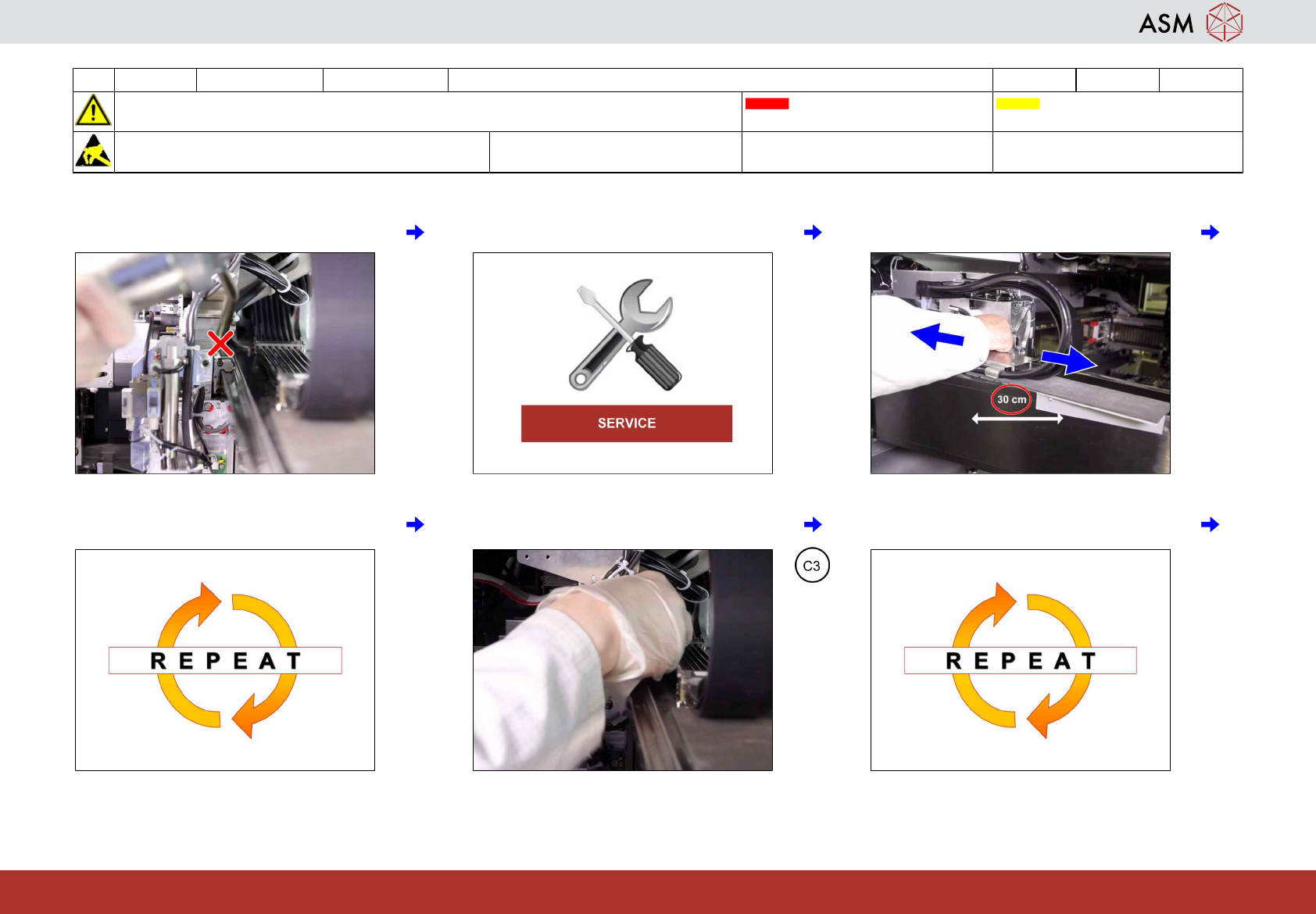 ASM

SERVICE

30 cm

REPEAT

C3

REPEAT