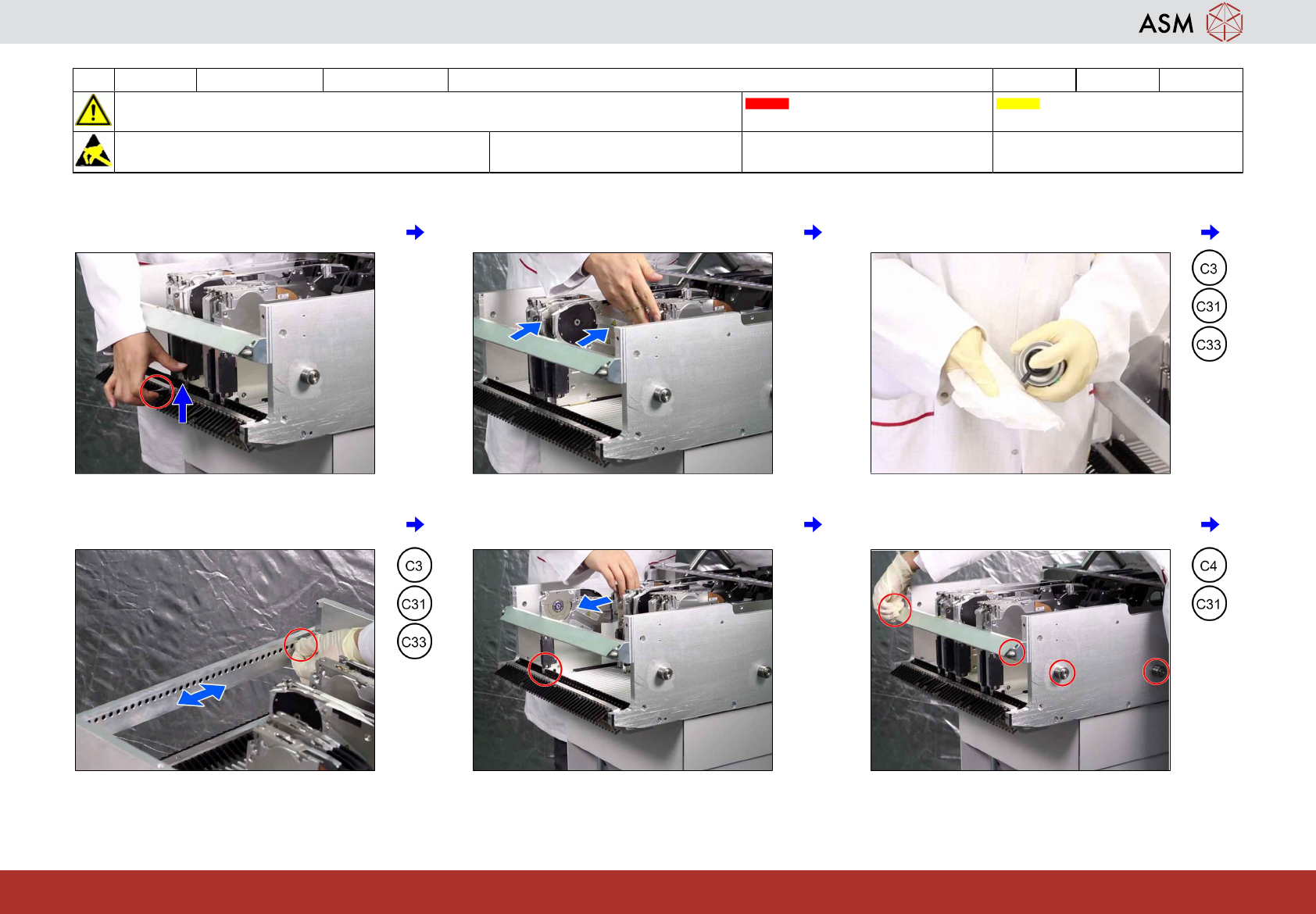 ASM

C3
C31
C33

C3
C31
C33

C4
C31