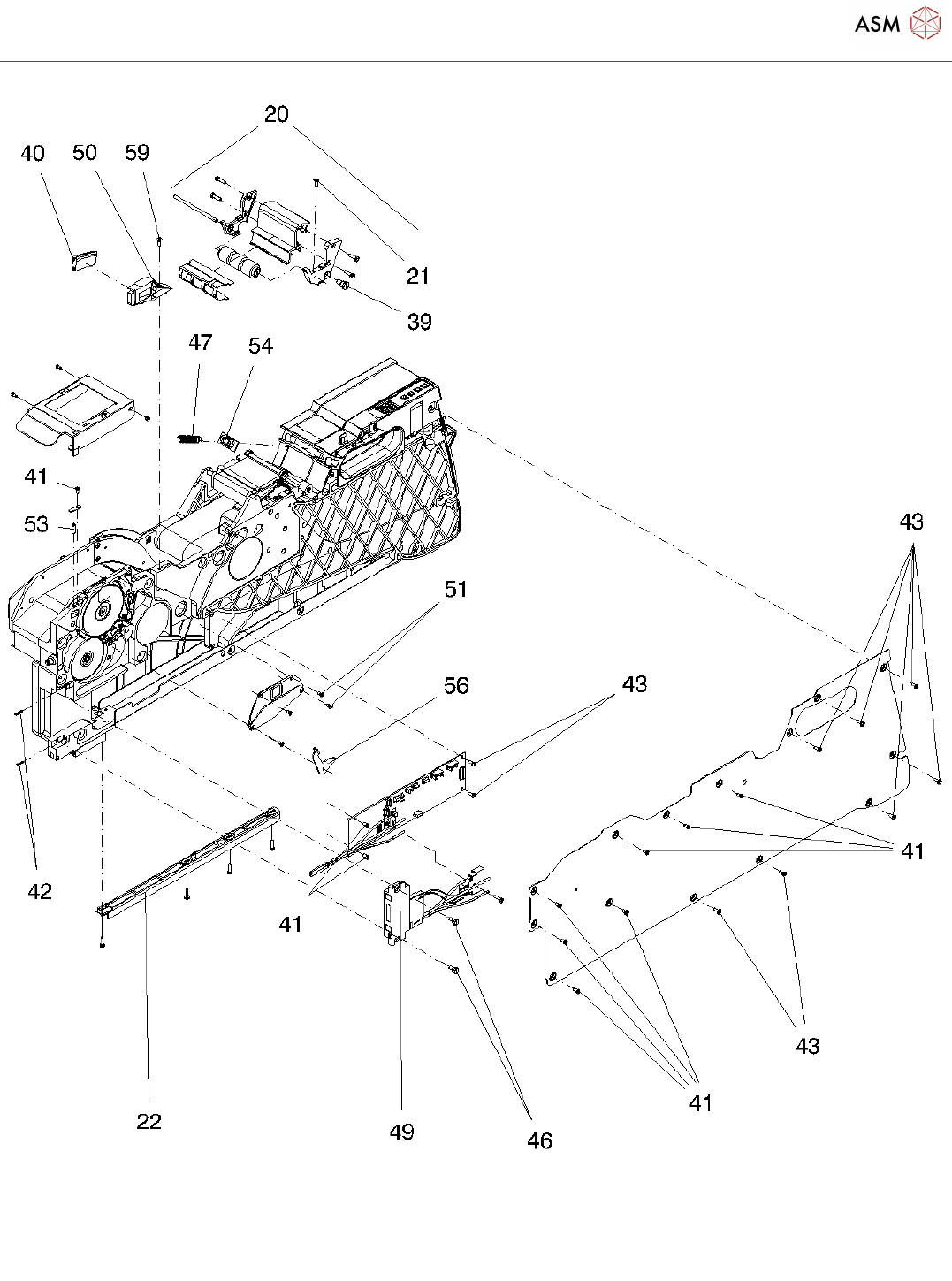 ASM

20
40
50
59
21
39
47
54
41
53
43
51
56
43
41
42
41
43
41
22
49
46