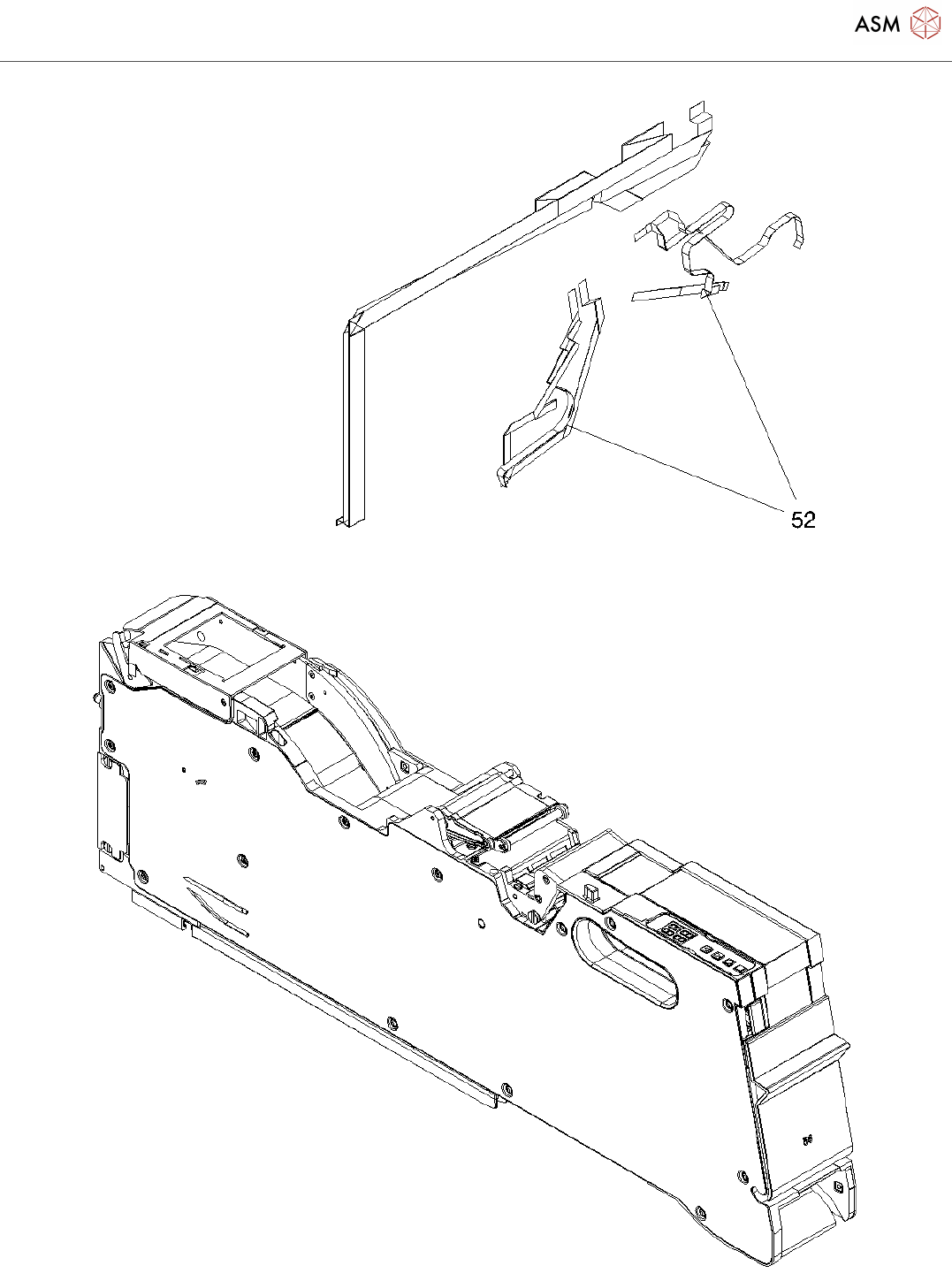 ASM

52