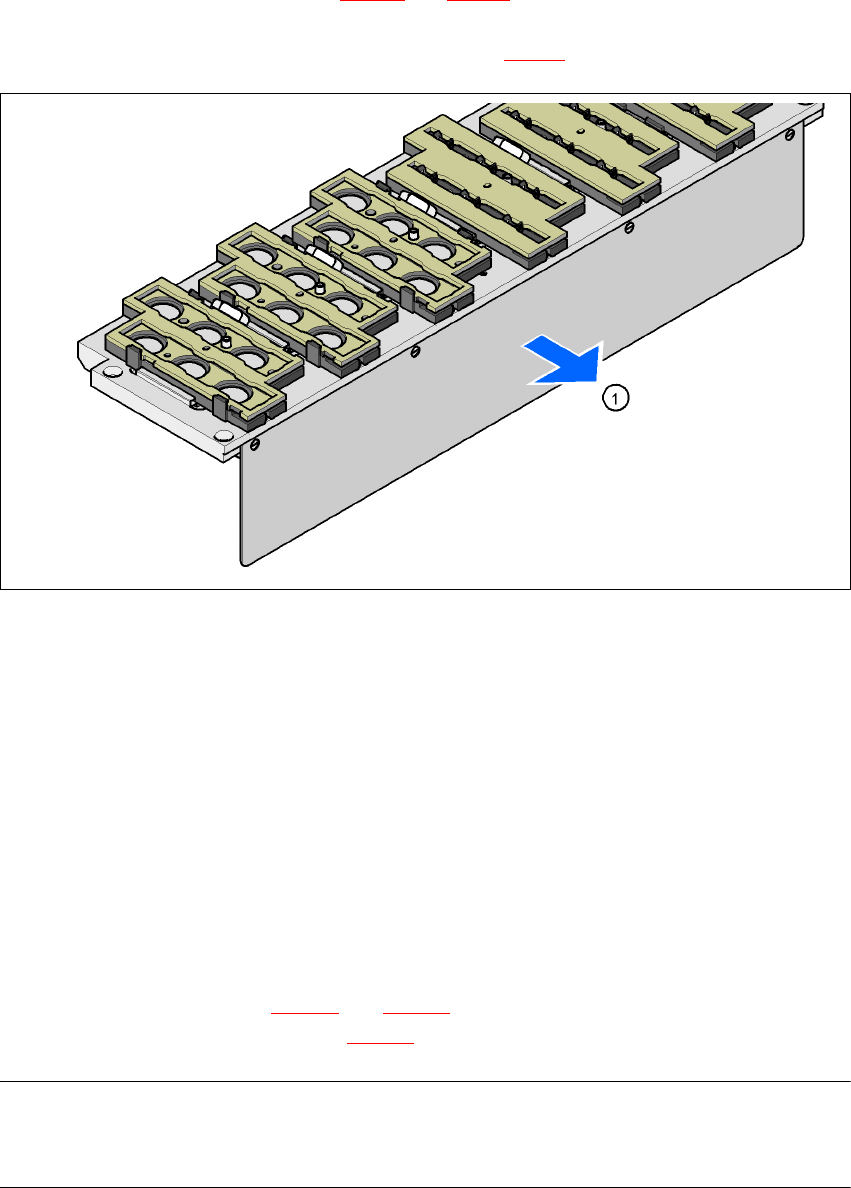 1