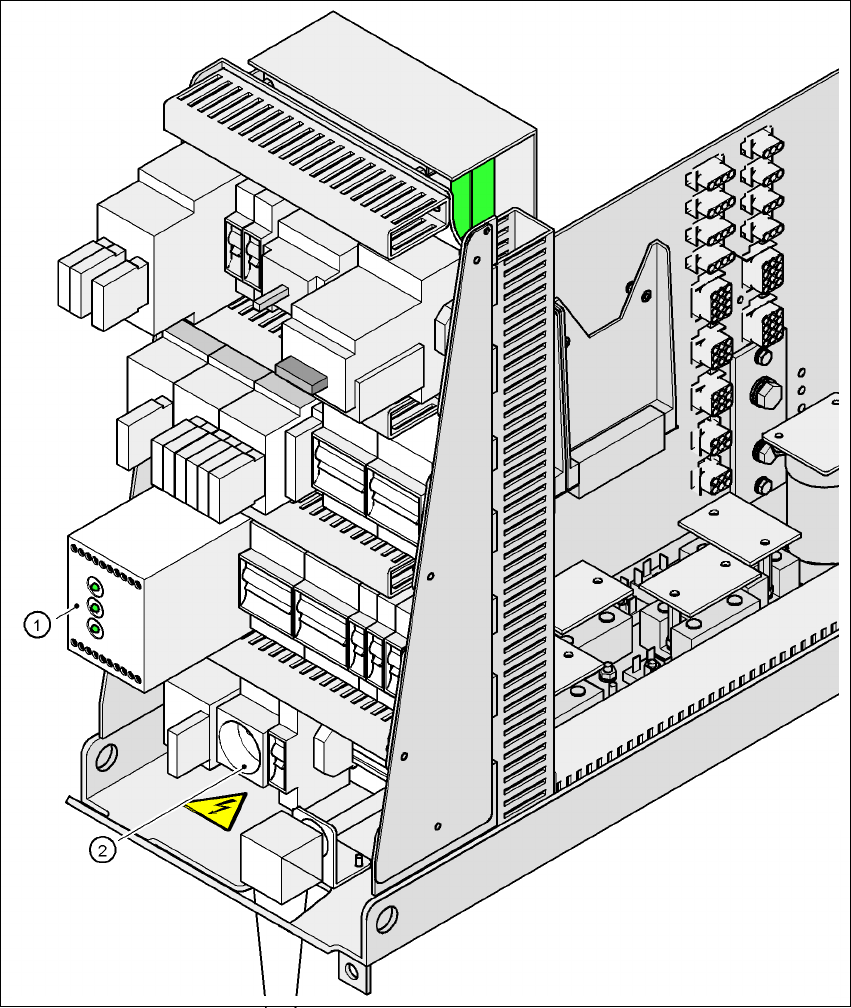 1
2