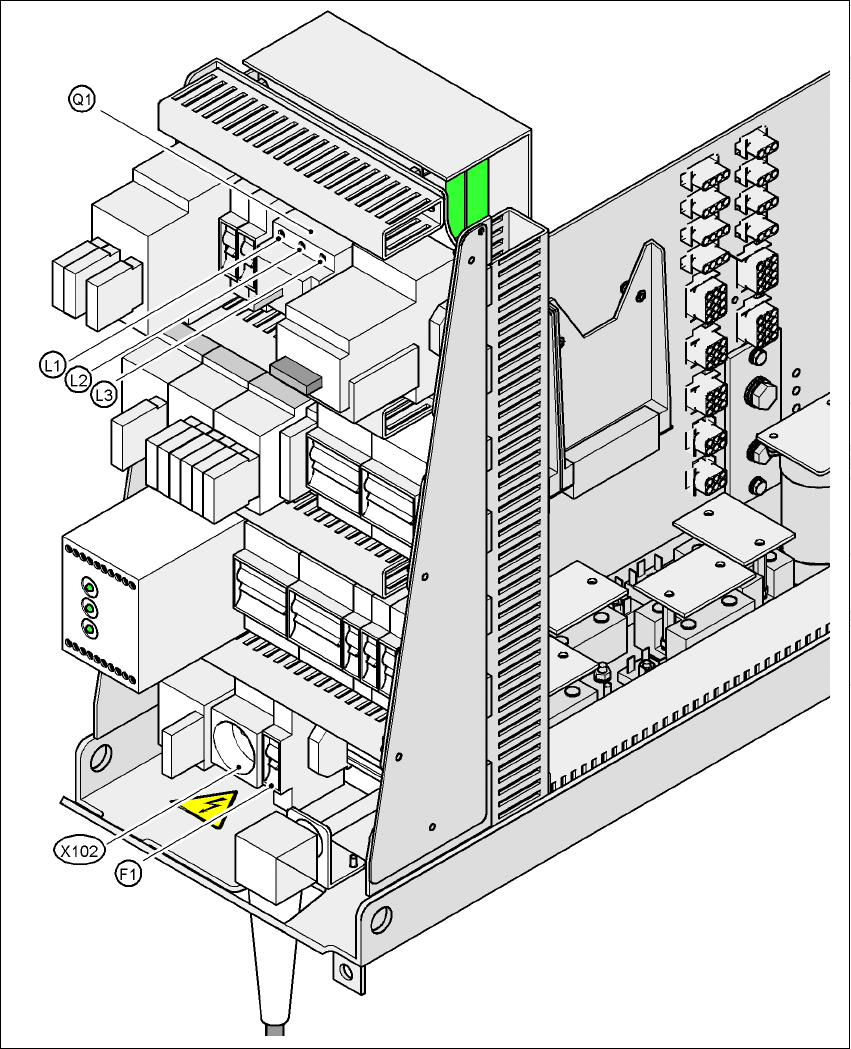 Q1

L1
L2
L3

X102
F1