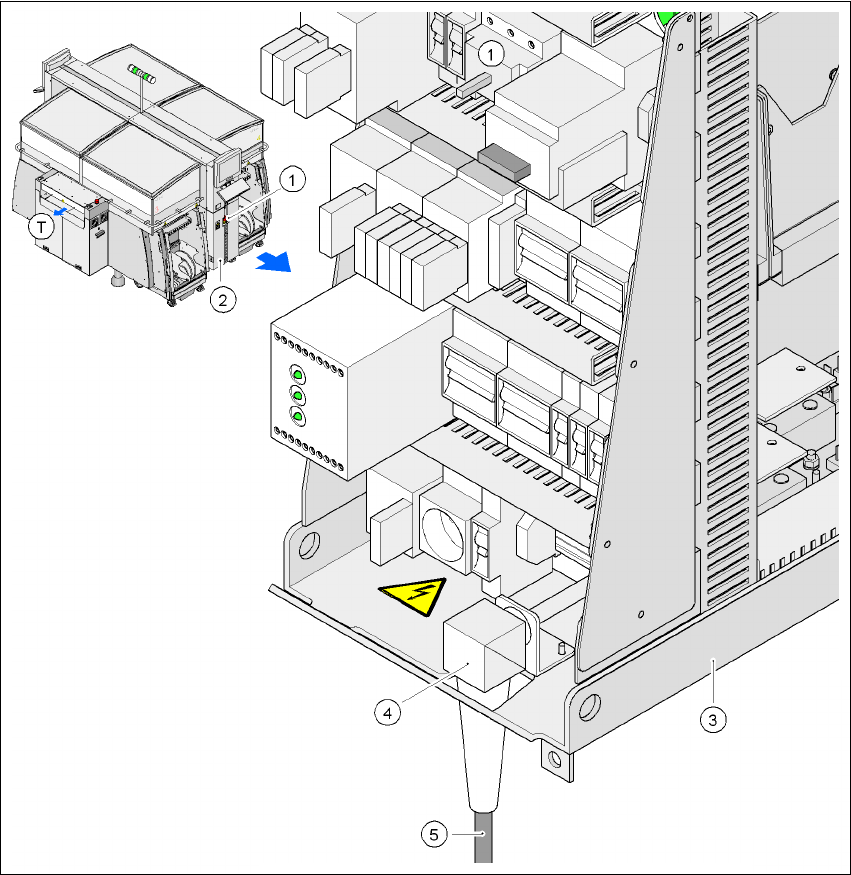 1
1
T
2
4
3
5