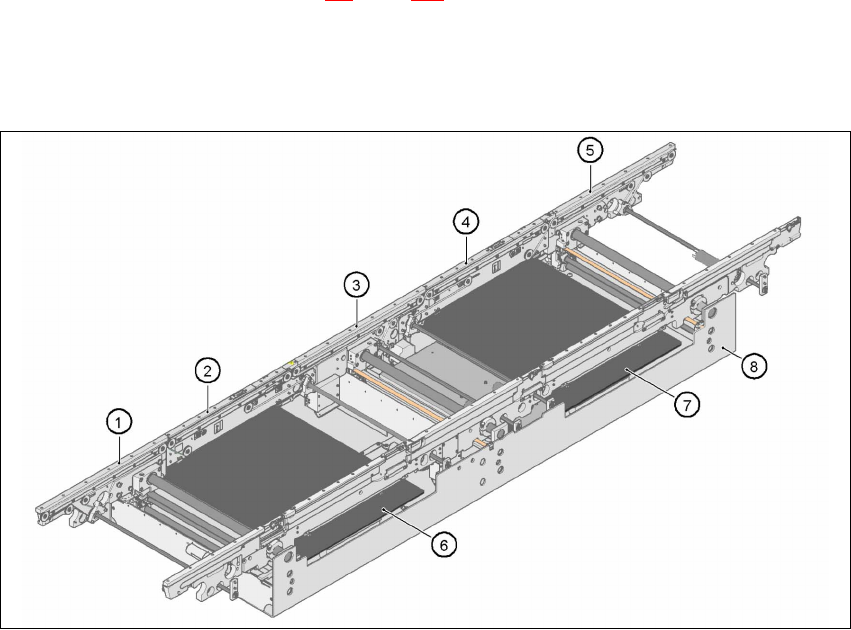 5
4
3
2
1
8
7
6