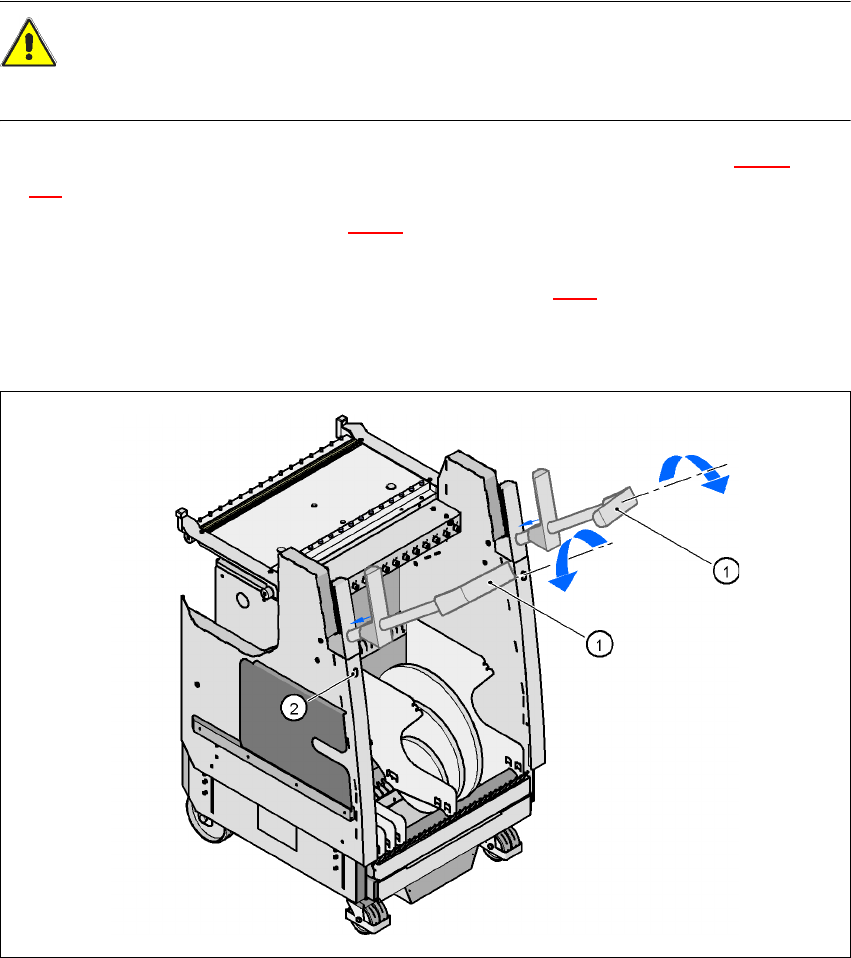 ①

①

②