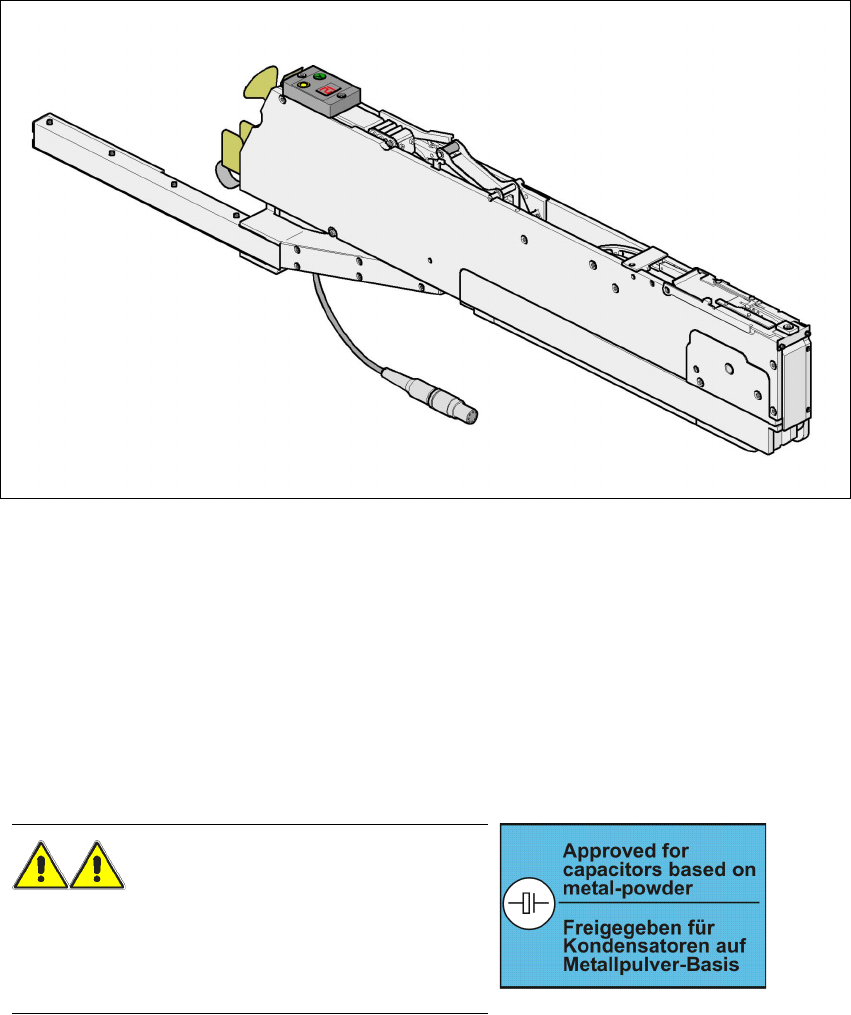 Approved for capacitors based on metal-powder

Freigegeben für Kondensatoren auf Metallpulver-Basis