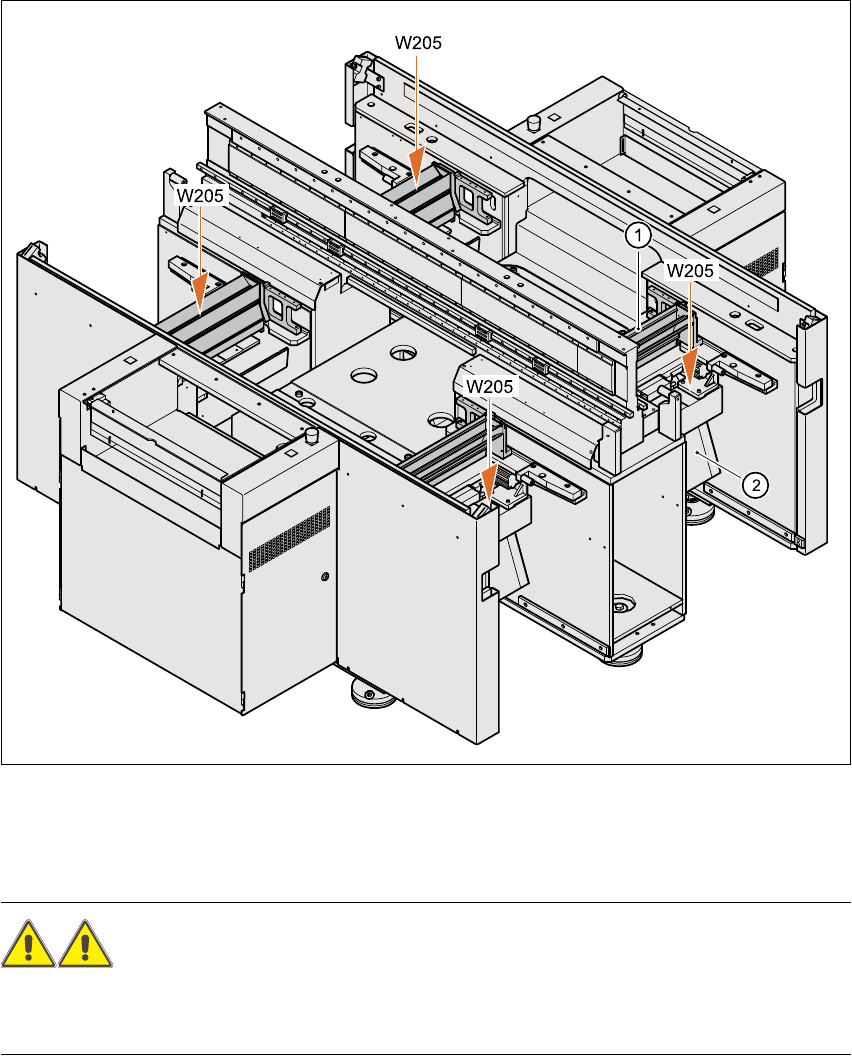 W205

W205

1

W205

W205

2