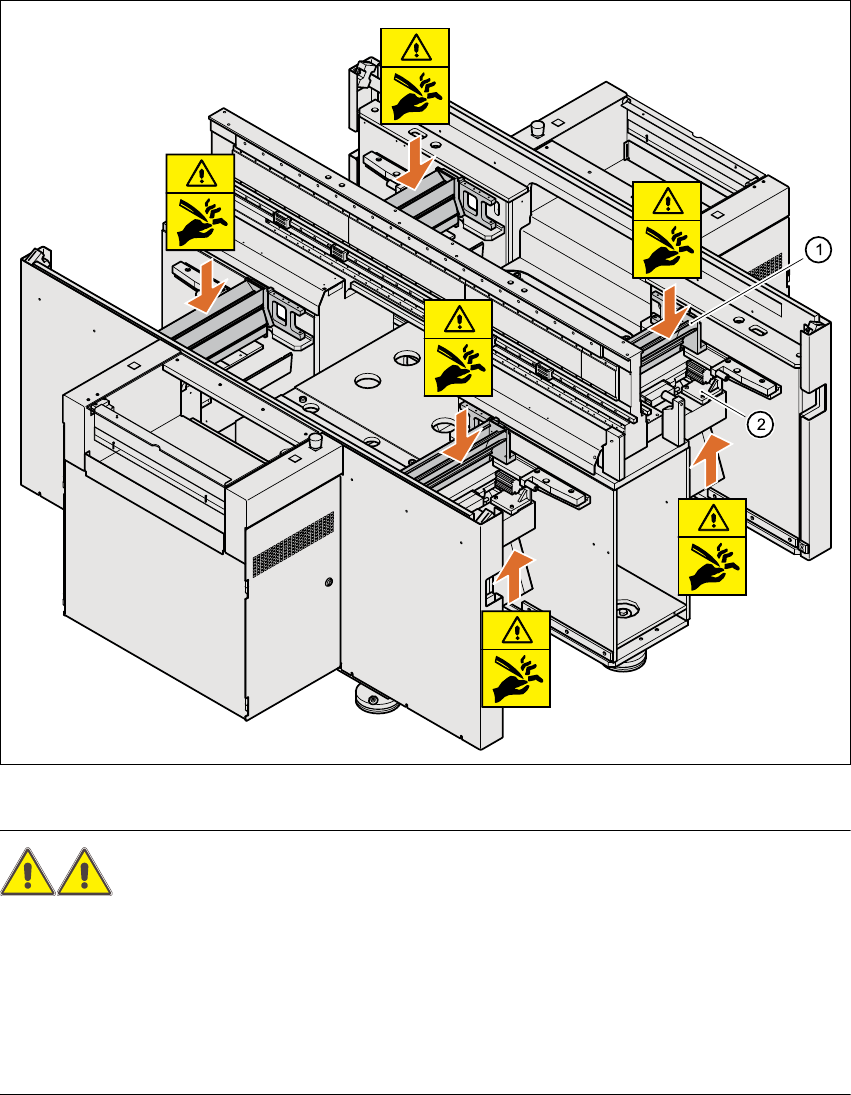 1

2