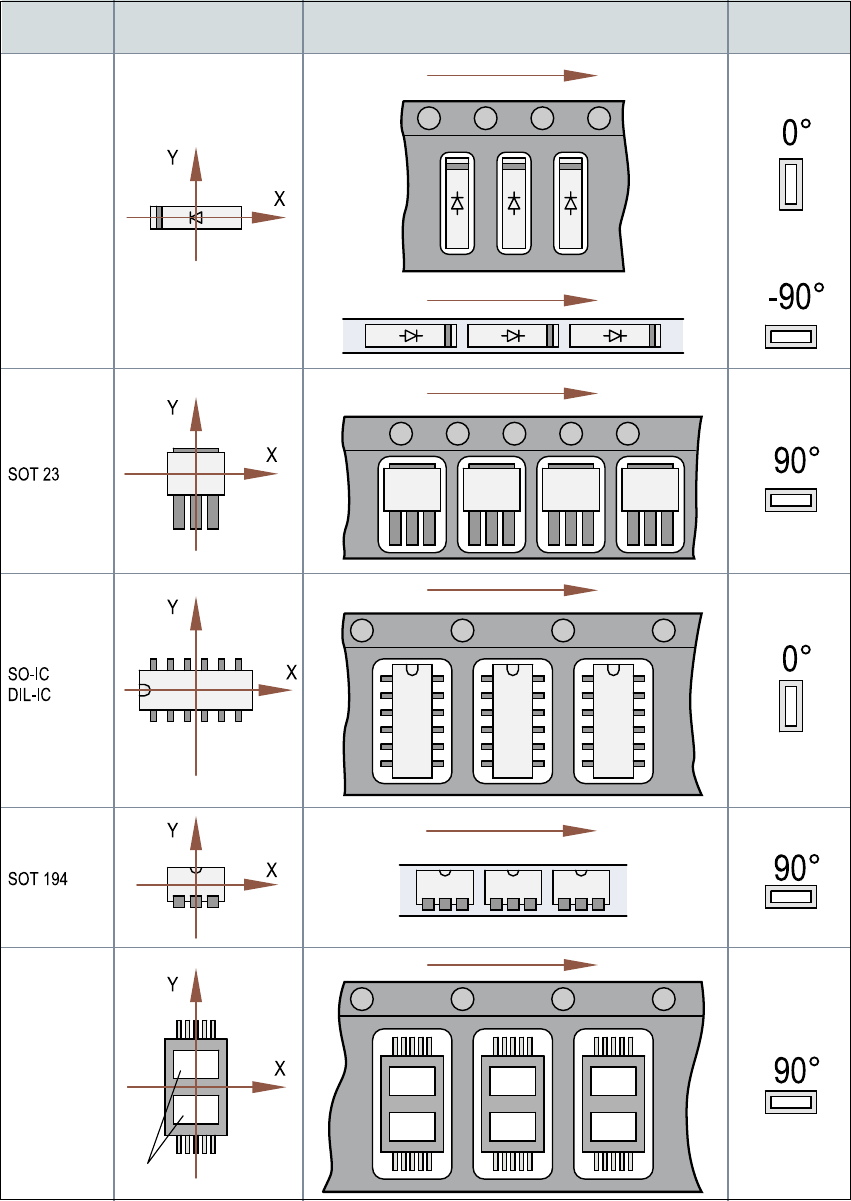 | | | | |
|---|---|---|---|
| | Y X | | 0° -90° |
| SOT 23 | Y X | | 90° |
| SO-IC DIL-IC | Y X | | 0° |
| SOT 194 | Y X | | 90° |
| | Y X | | 90° |