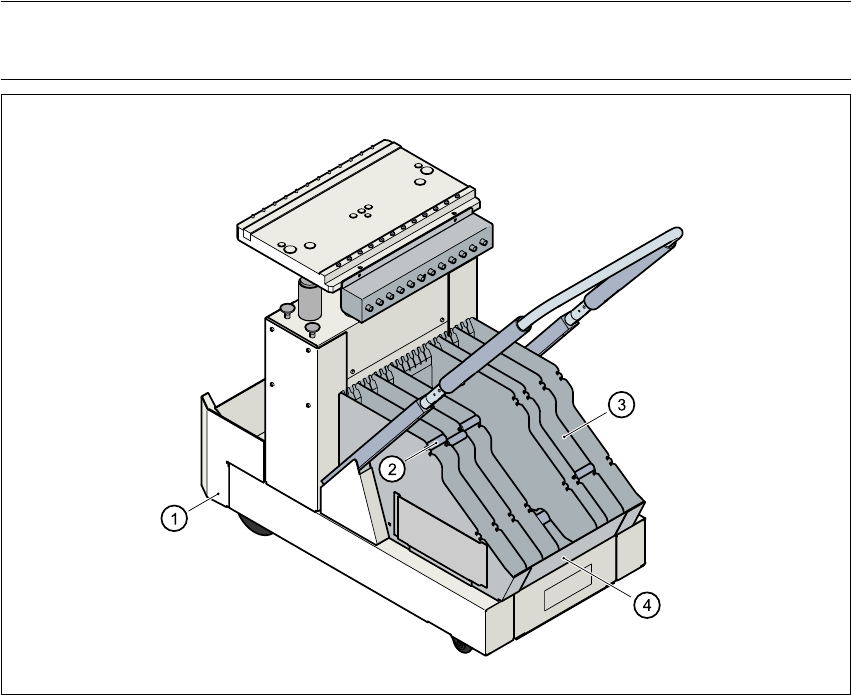 3

2

1

4