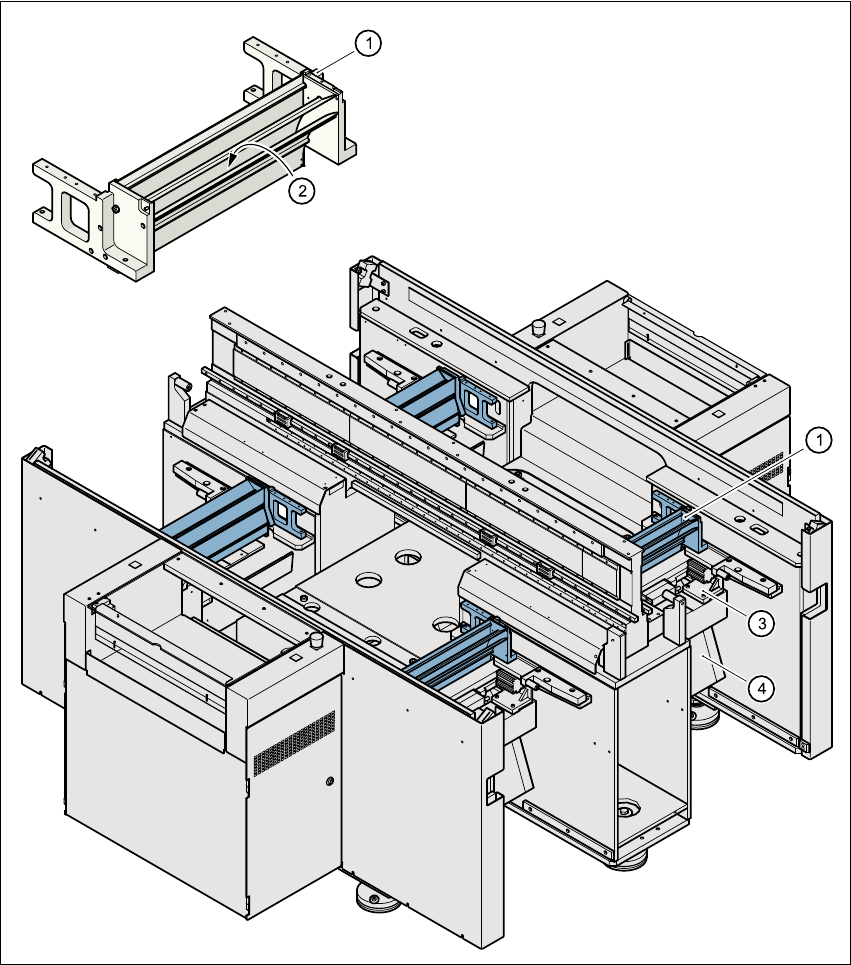 1
2
1
3
4