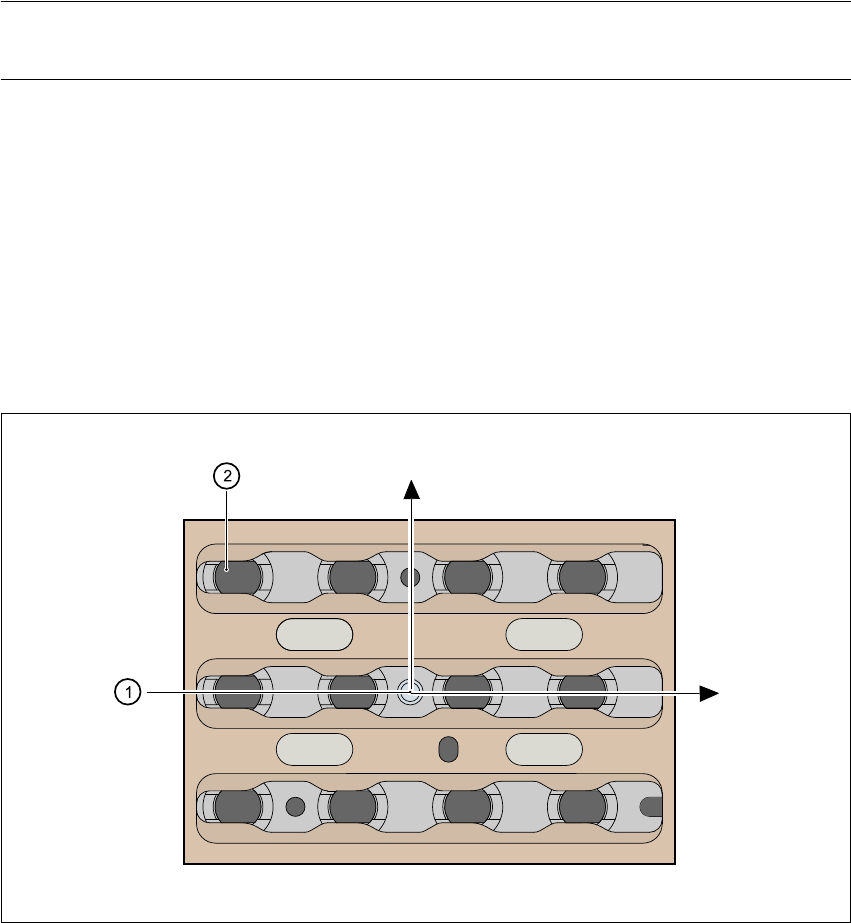 2

1