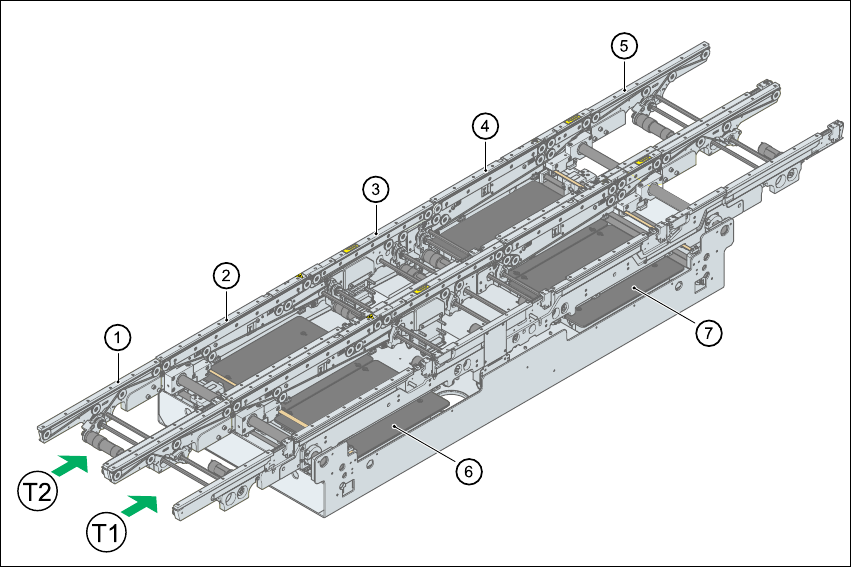 5
4
3
2
1
7
6
T2
T1