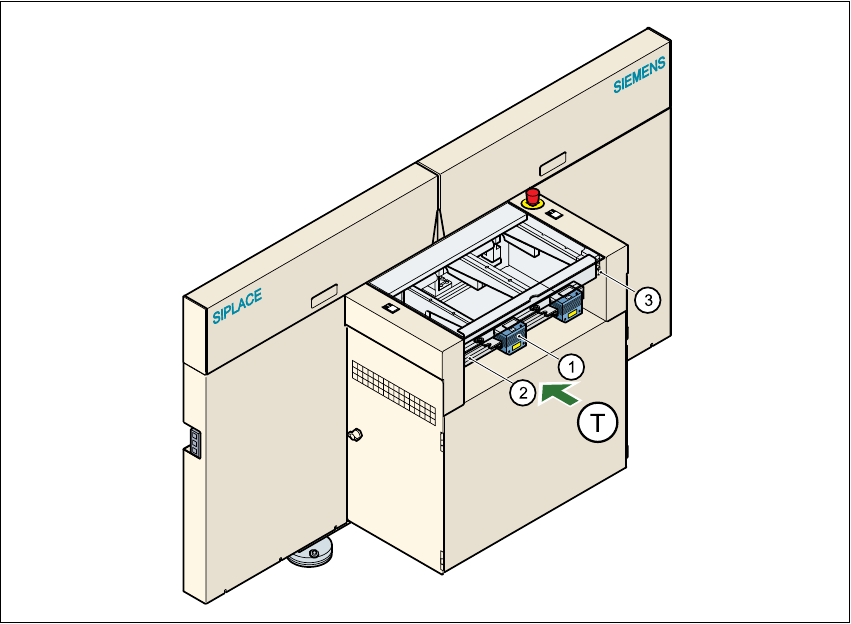 SIEMENS
SIPLACE
3
1
2
T