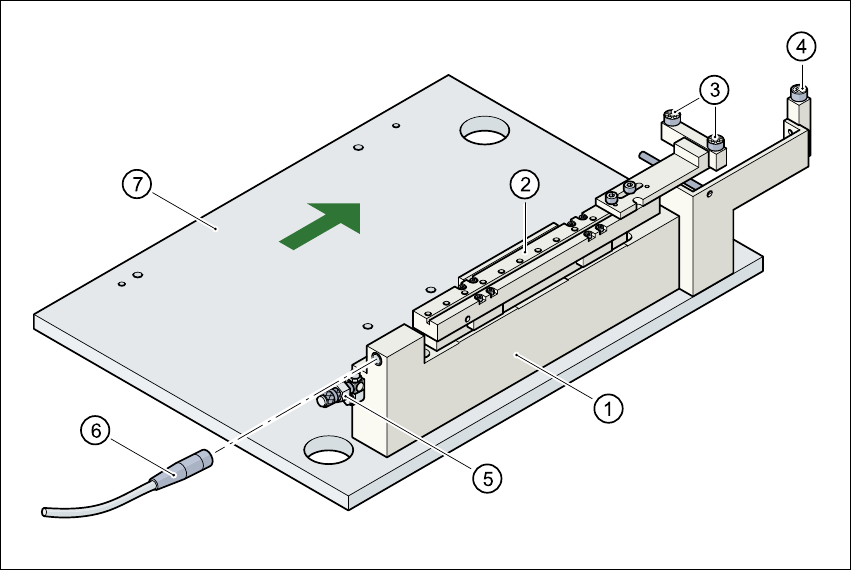 4
3
7
2
1
6
5