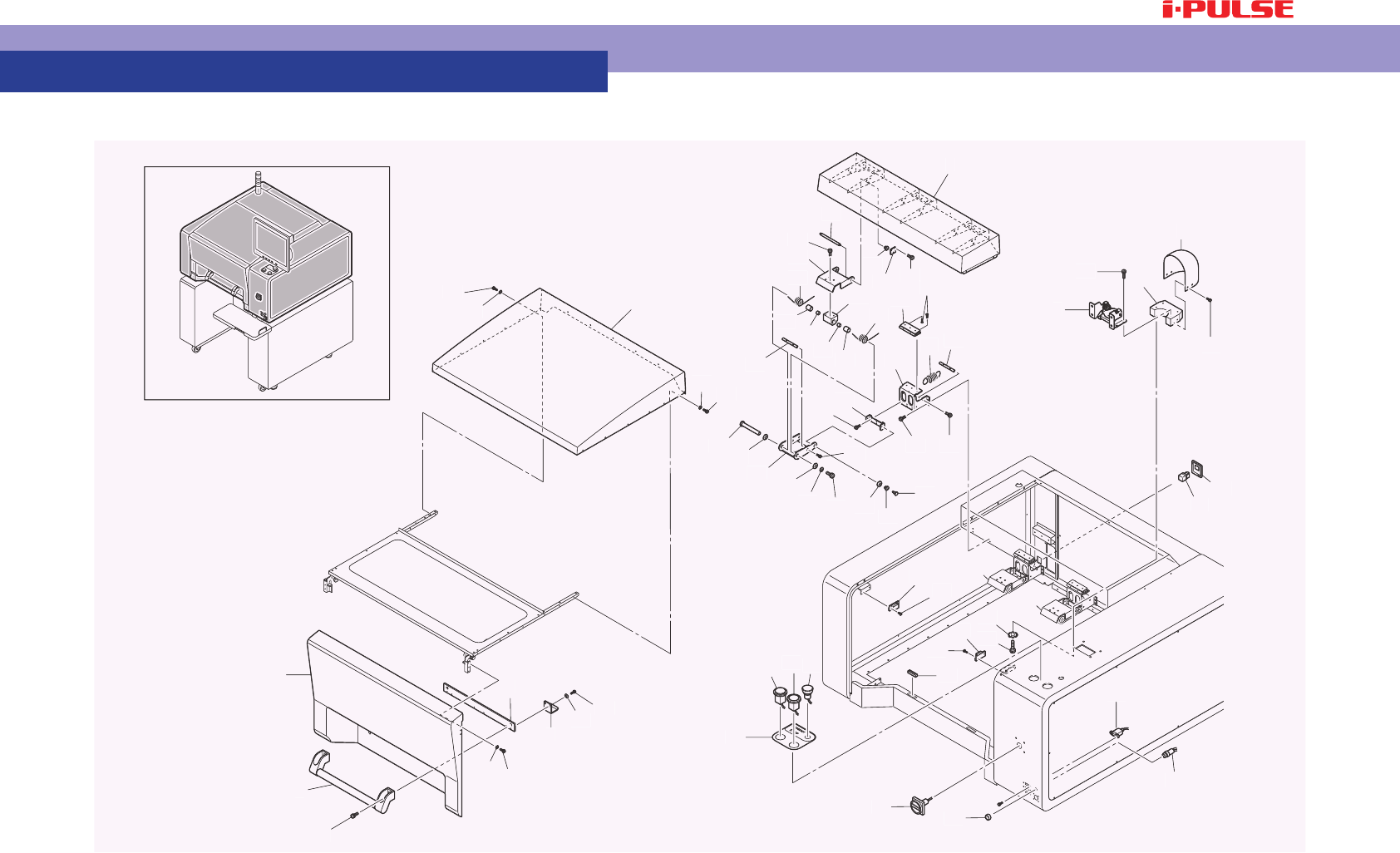 i-PULSE