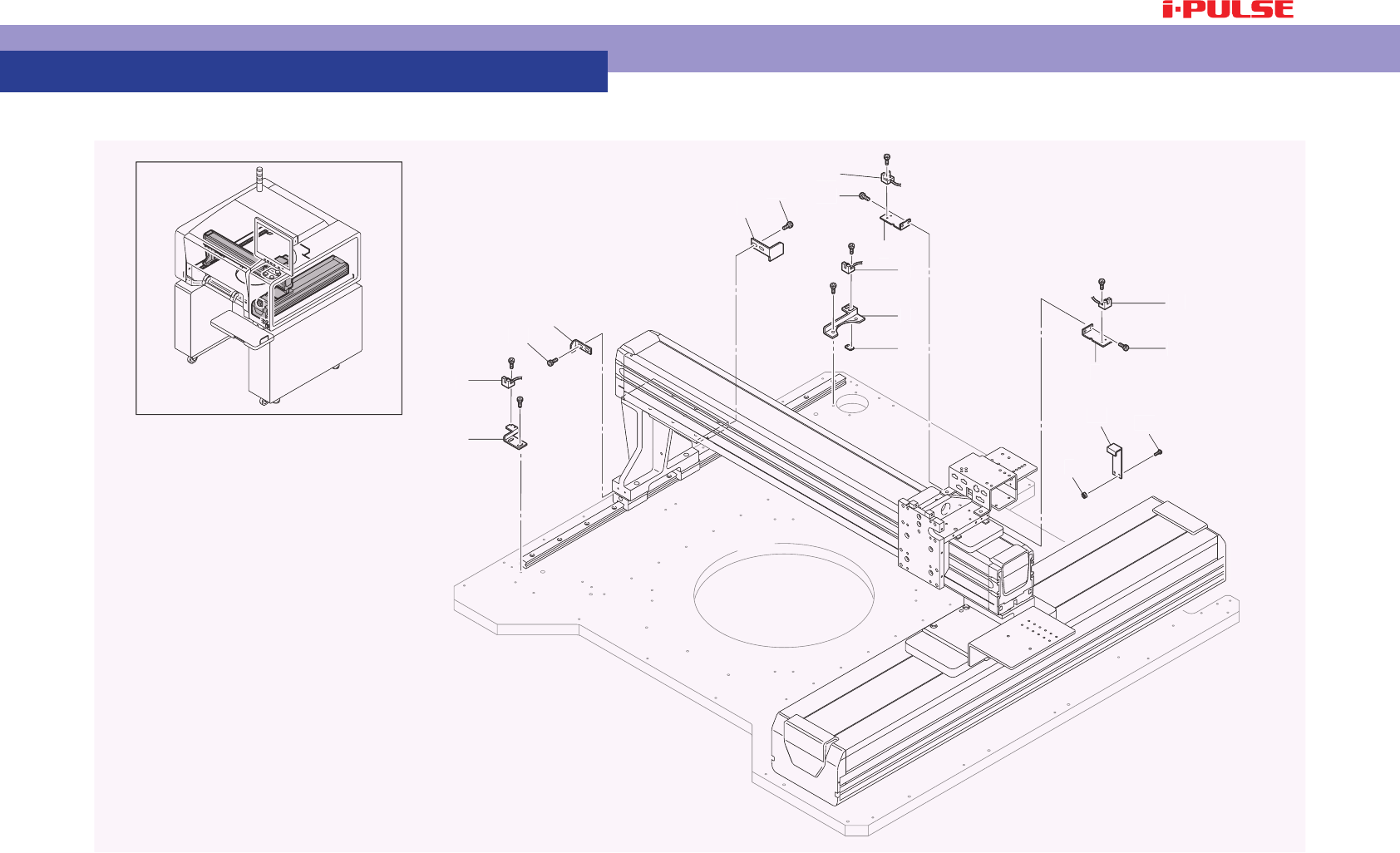 i-PULSE