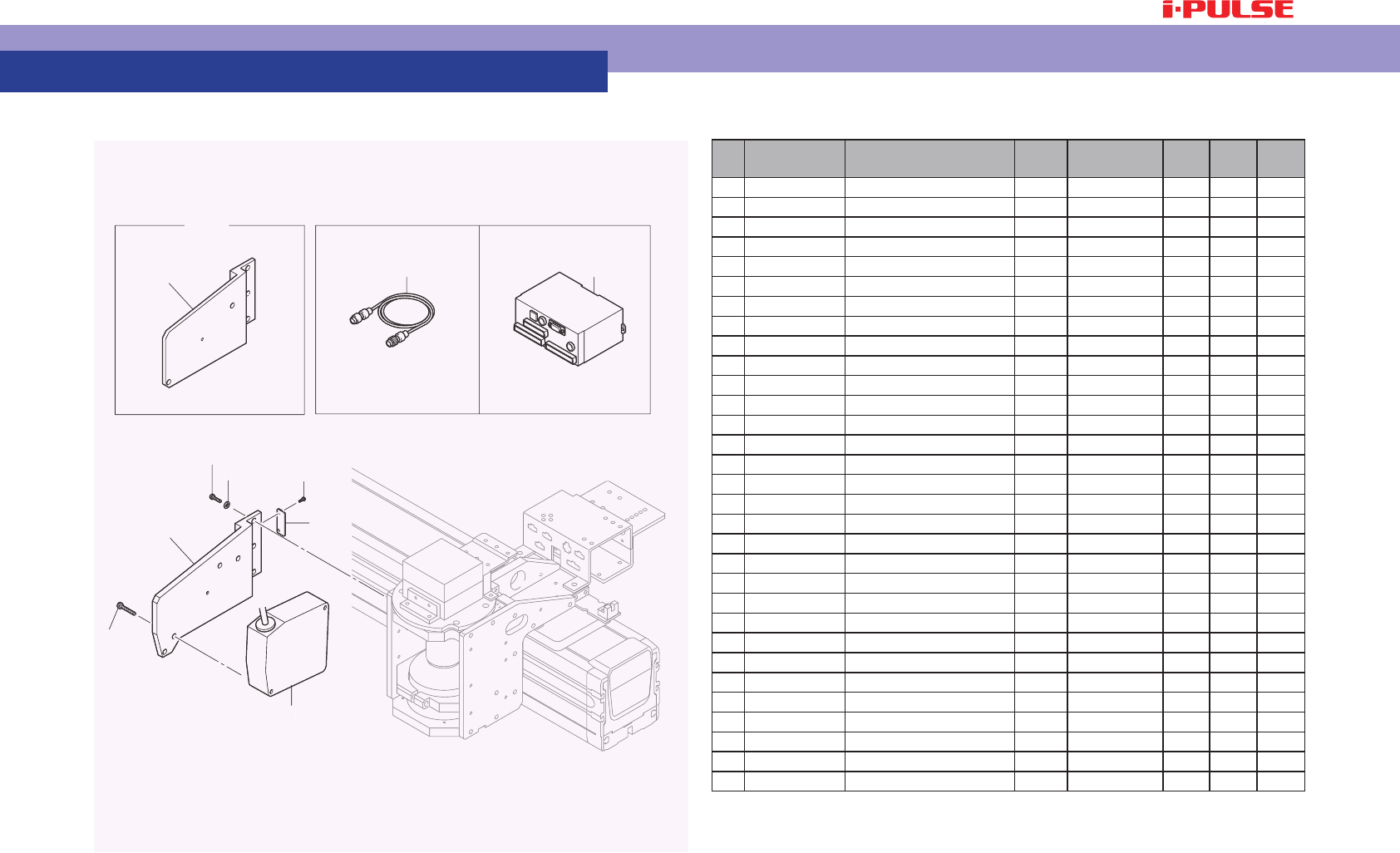 i-PULSE