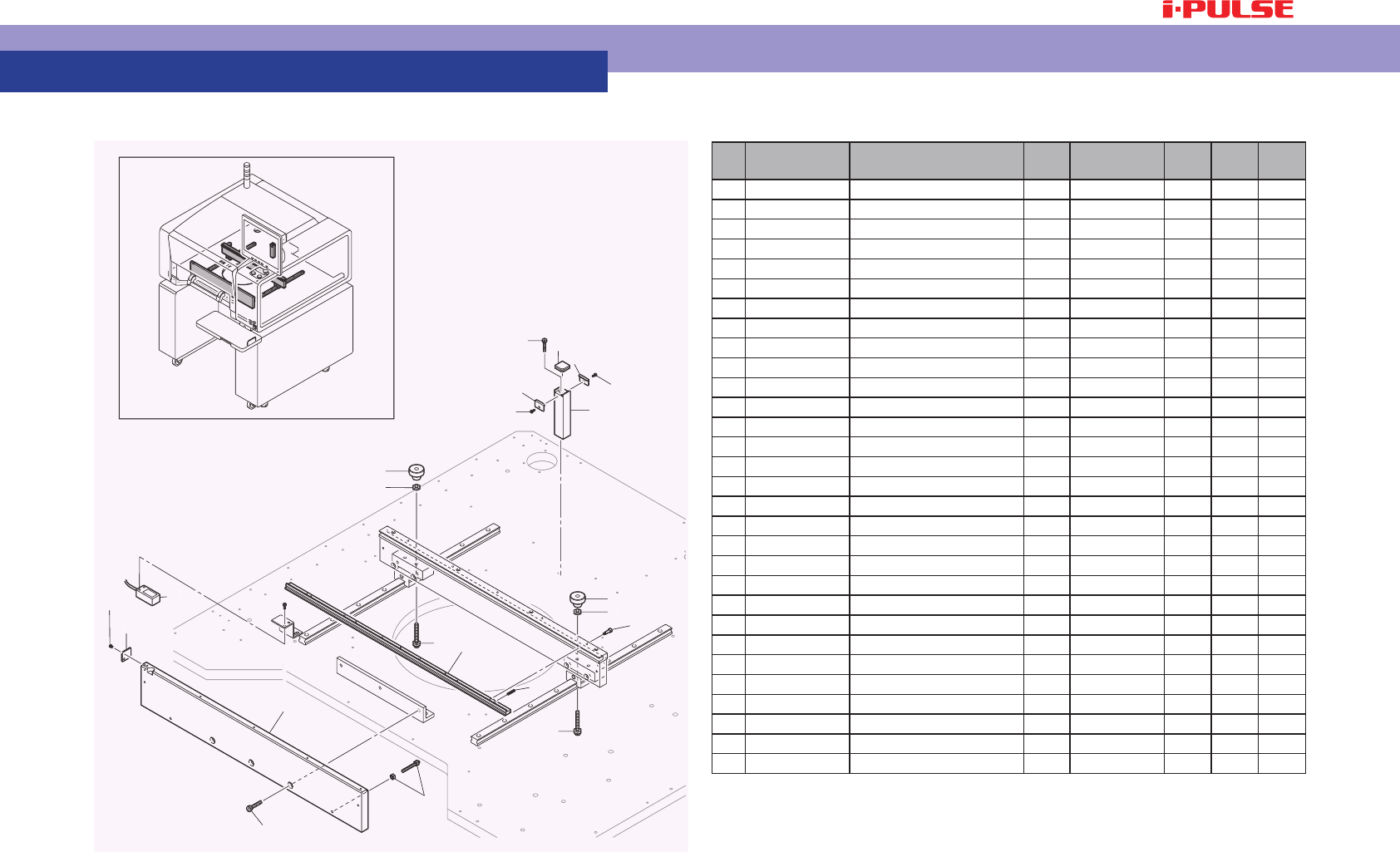 i-PULSE