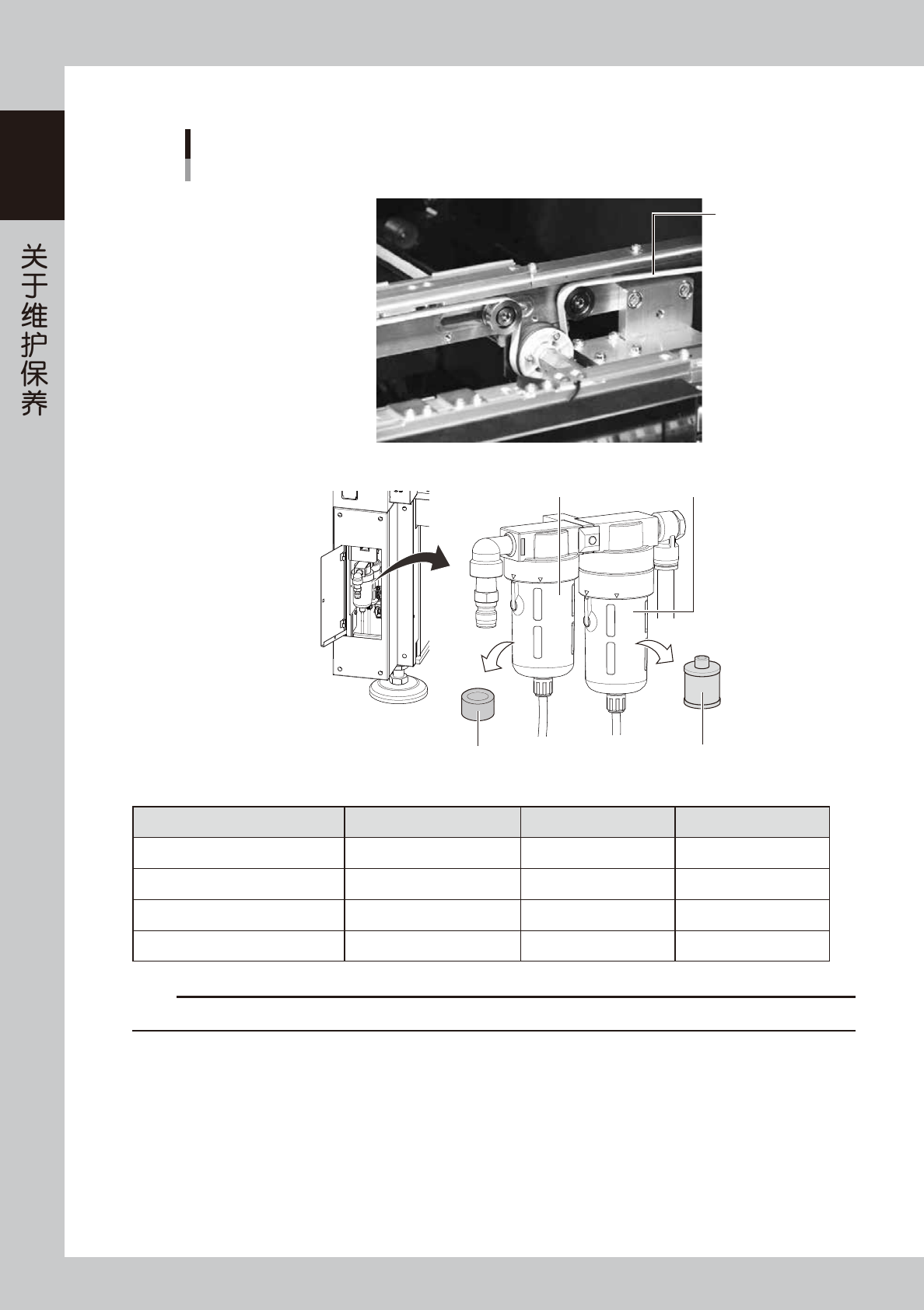 关于维护保养