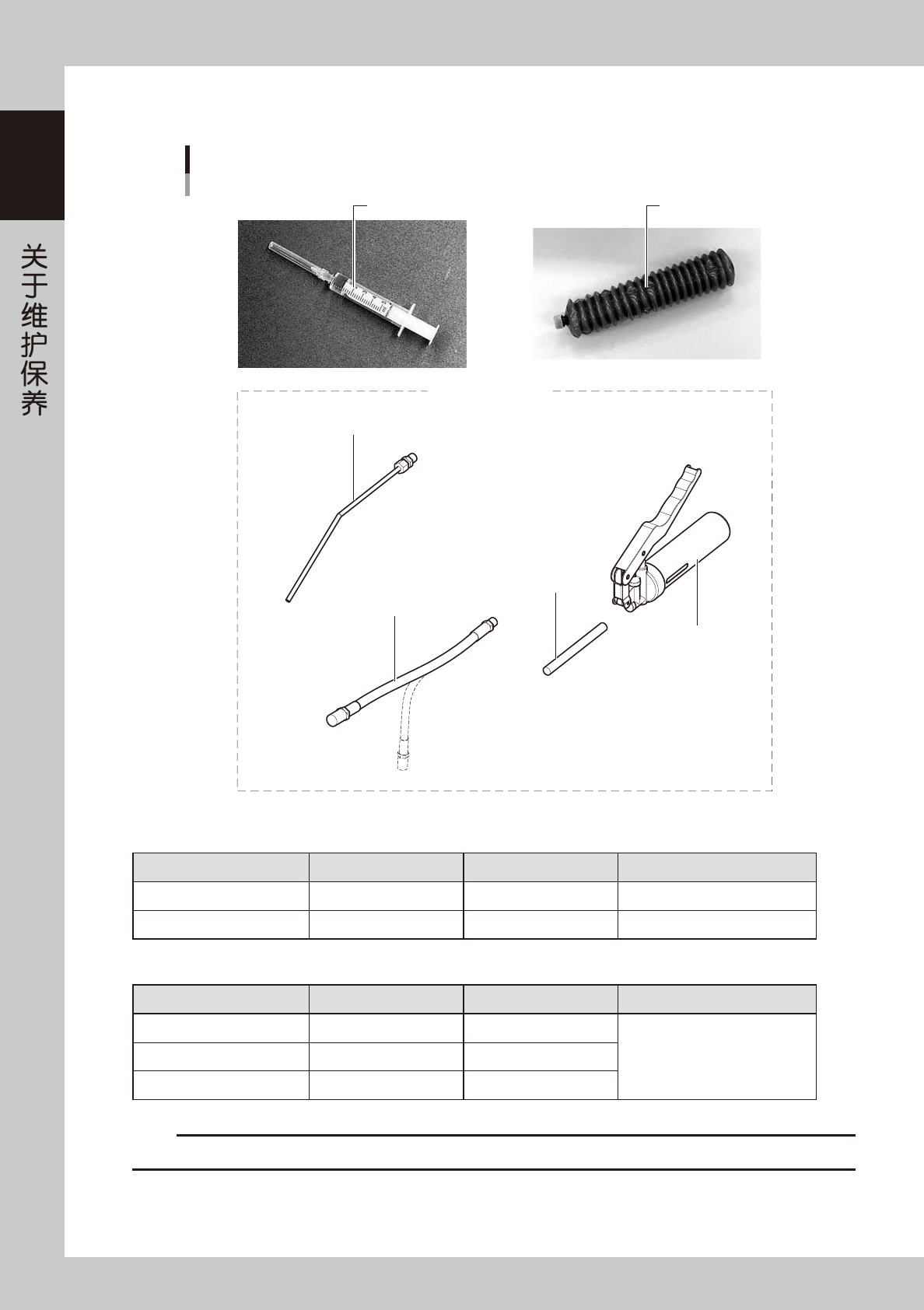 关于维护保养